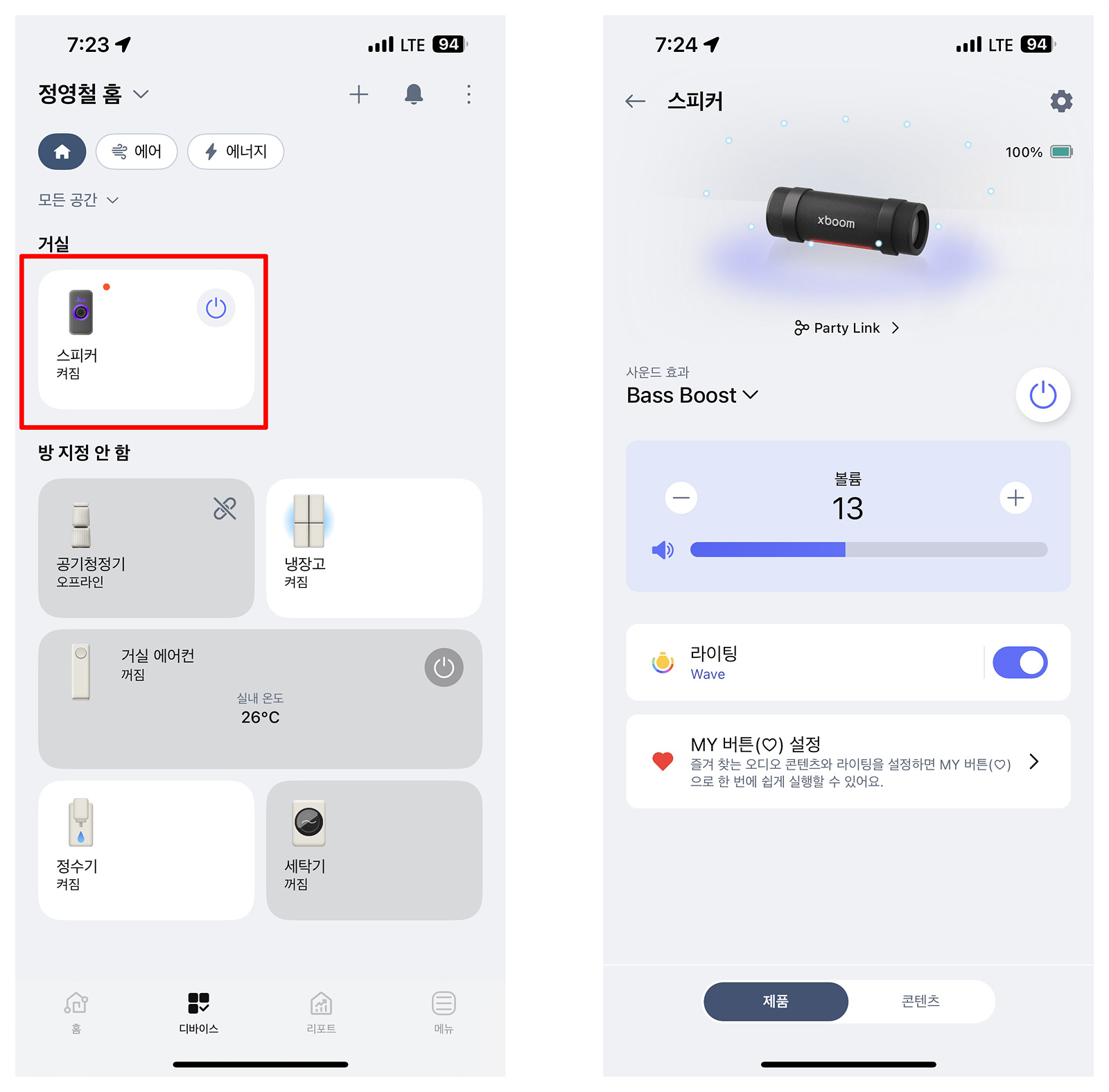 7:23

LTE 94

정영철 홈

에어

에너지

모든 공간

거실

스피커
켜짐

방 지정 안 함

공기청정기
오프라인

냉장고
켜짐

거실 에어컨
꺼짐

실내 온도
26°C

정수기
켜짐

세탁기
꺼짐

홈

디바이스

리포트

메뉴

7:24

LTE 94

스피커

100%

xboom

Party Link

사운드 효과
Bass Boost

볼륨
13

라이팅
Wave

MY 버튼(♡) 설정
즐겨 찾는 오디오 콘텐츠와 라이팅을 설정하면 MY 버튼(♡)으로 한 번에 쉽게 실행할 수 있어요.

제품

콘텐츠