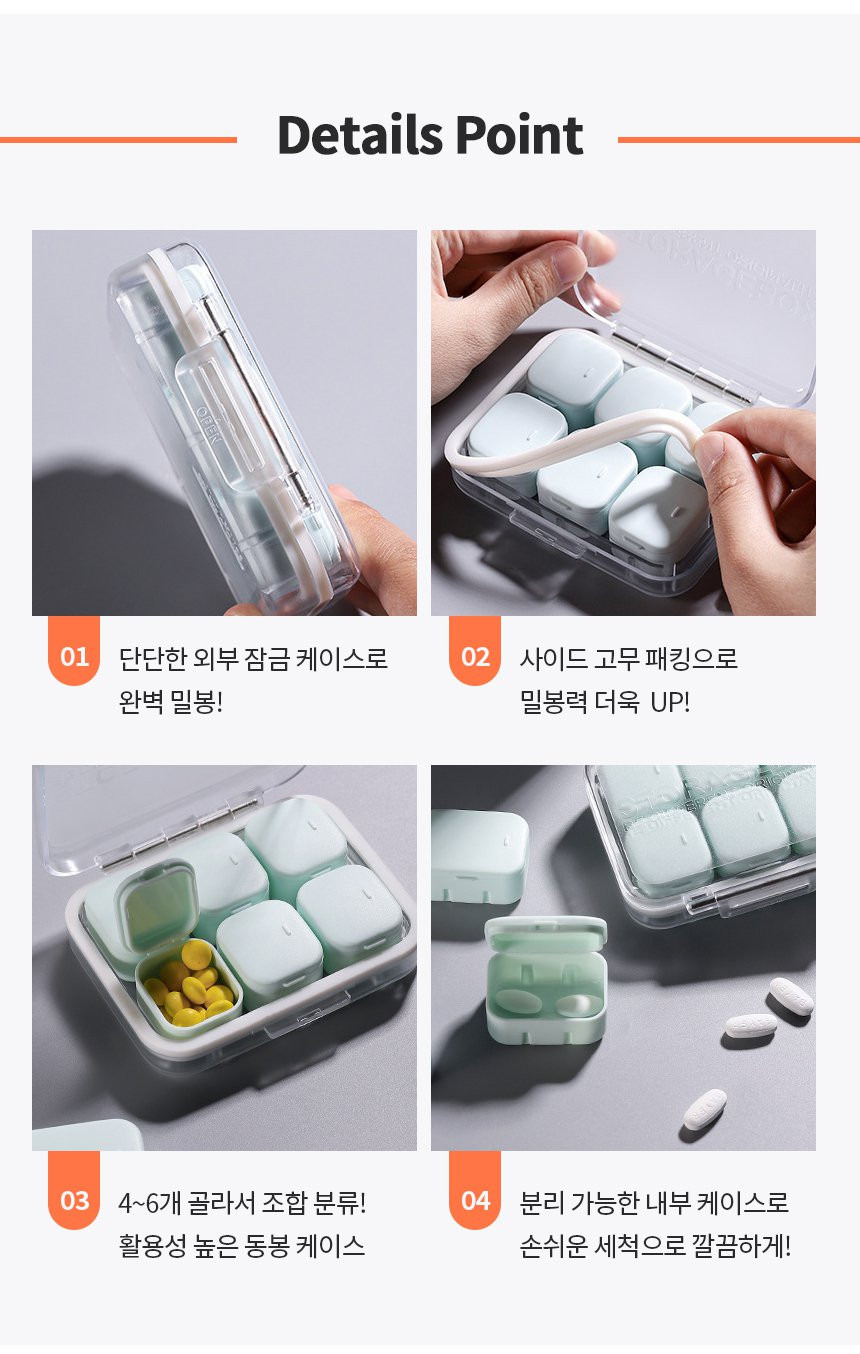 Details Point

OPEN

01 단단한 외부 잠금 케이스로 완벽 밀봉!

02 사이드 고무 패킹으로 밀봉력 더욱 UP!

03 4~6개 골라서 조합 분류! 활용성 높은 동봉 케이스

04 분리 가능한 내부 케이스로 손쉬운 세척으로 깔끔하게!