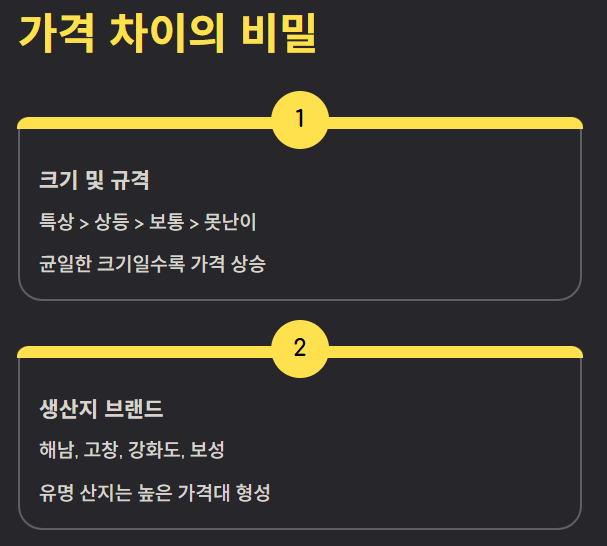 가격 차이의 비밀

1

크기 및 규격

특상 > 상등 > 보통 > 못난이

균일한 크기일수록 가격 상승

2

생산지 브랜드

해남, 고창, 강화도, 보성

유명 산지는 높은 가격대 형성