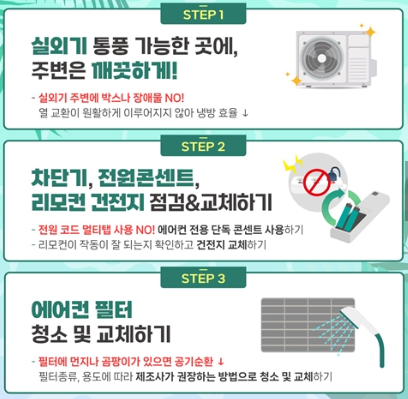 STEP 1

실외기 통풍 가능한 곳에,
주변은 깨끗하게!

- 실외기 주변에 박스나 장애물 NO!
열 교환이 원활하게 이루어지지 않아 냉방 효율 ↓

STEP 2

차단기, 전원콘센트,
리모컨 건전지 점검&교체하기

- 전원 코드 멀티탭 사용 NO! 에어컨 전용 단독 콘센트 사용하기
- 리모컨이 작동이 잘 되는지 확인하고 건전지 교체하기

STEP 3

에어컨 필터
청소 및 교체하기

- 필터에 먼지나 곰팡이가 있으면 공기순환 ↓
필터종류, 용도에 따라 제조사가 권장하는 방법으로 청소 및 교체하기