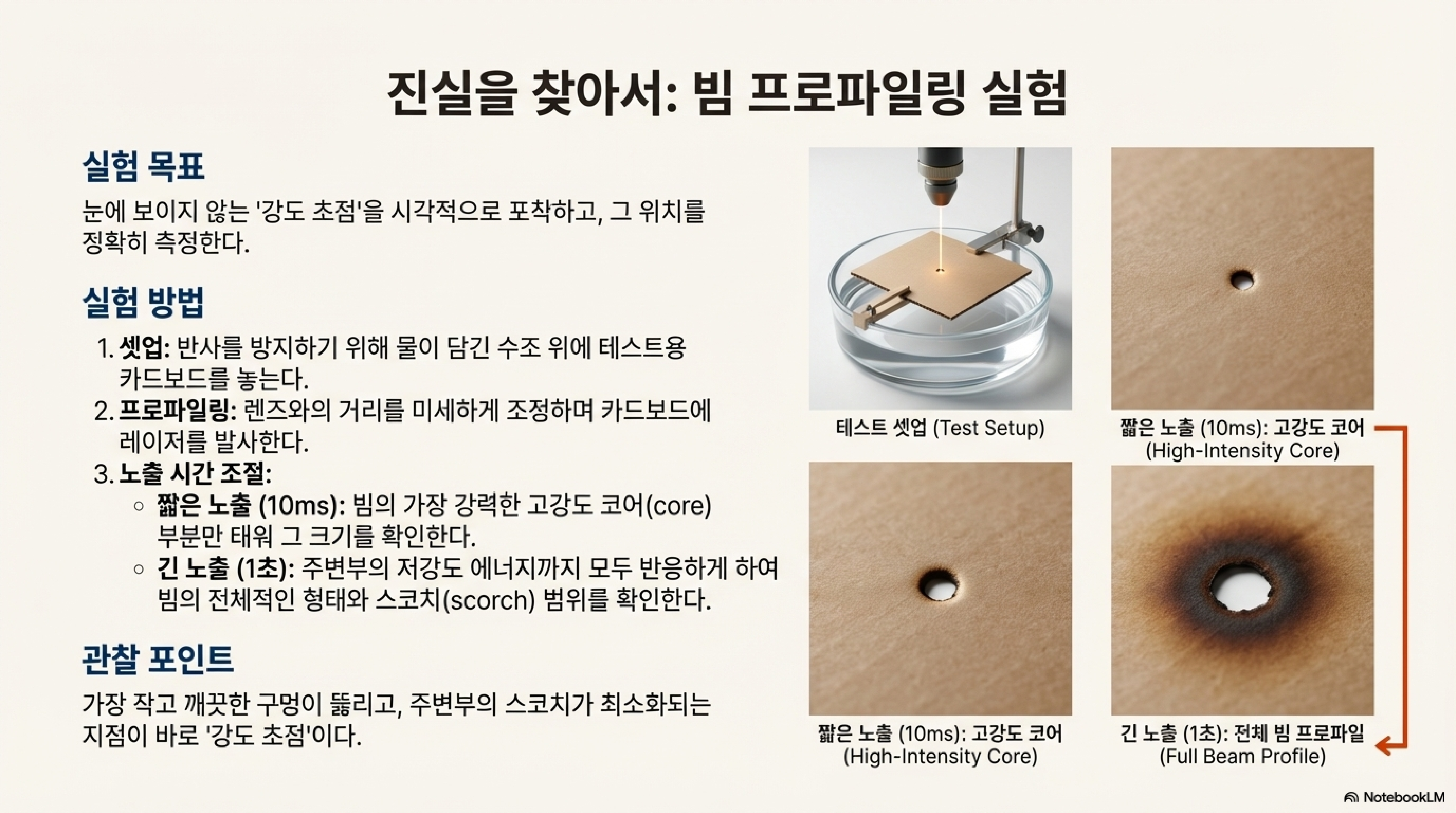 진실을 찾아서: 빔 프로파일링 실험

실험 목표

눈에 보이지 않는 '강도 초점'을 시각적으로 포착하고, 그 위치를 정확히 측정한다.

실험 방법

1. 셋업: 반사를 방지하기 위해 물이 담긴 수조 위에 테스트용 카드보드를 놓는다.
2. 프로파일링: 렌즈와의 거리를 미세하게 조정하며 카드보드에 레이저를 발사한다.
3. 노출 시간 조절:
   ○ 짧은 노출 (10ms): 빔의 가장 강력한 고강도 코어(core) 부분만 태워 그 크기를 확인한다.
   ○ 긴 노출 (1초): 주변부의 저강도 에너지까지 모두 반응하게 하여 빔의 전체적인 형태와 스코치(scorch) 범위를 확인한다.

관찰 포인트

가장 작고 깨끗한 구멍이 뚫리고, 주변부의 스코치가 최소화되는 지점이 바로 '강도 초점'이다.

테스트 셋업 (Test Setup)

짧은 노출 (10ms): 고강도 코어 (High-Intensity Core)

짧은 노출 (10ms): 고강도 코어 (High-Intensity Core)

긴 노출 (1초): 전체 빔 프로파일 (Full Beam Profile)

NotebookLM