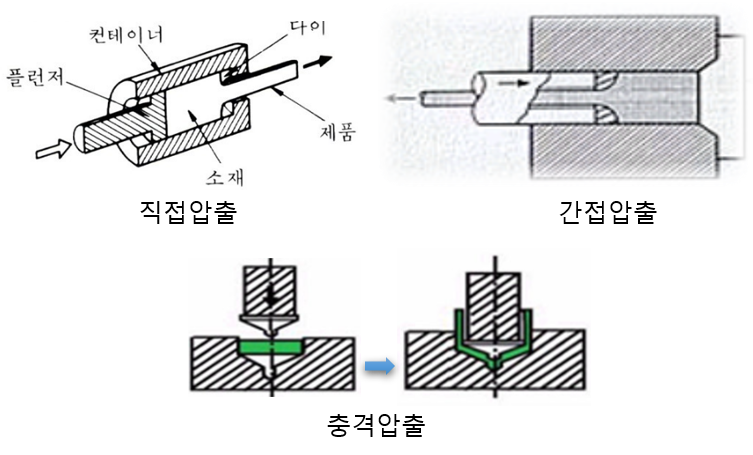 컨테이너
다이
플런저
제품
소재
직접압출
간접압출
충격압출