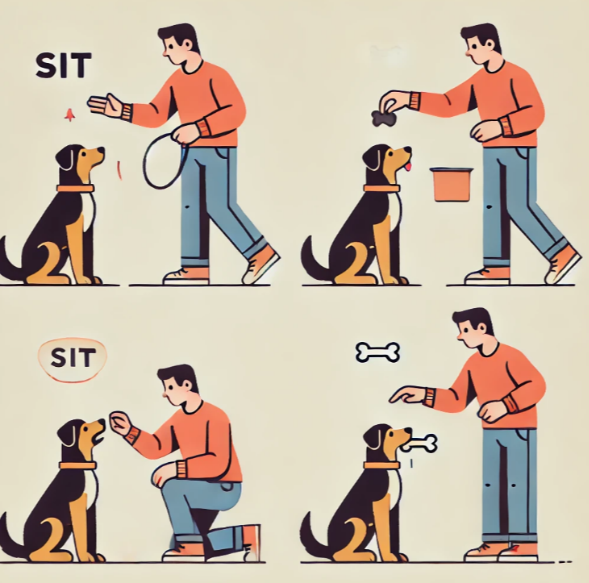 SIT

SIT