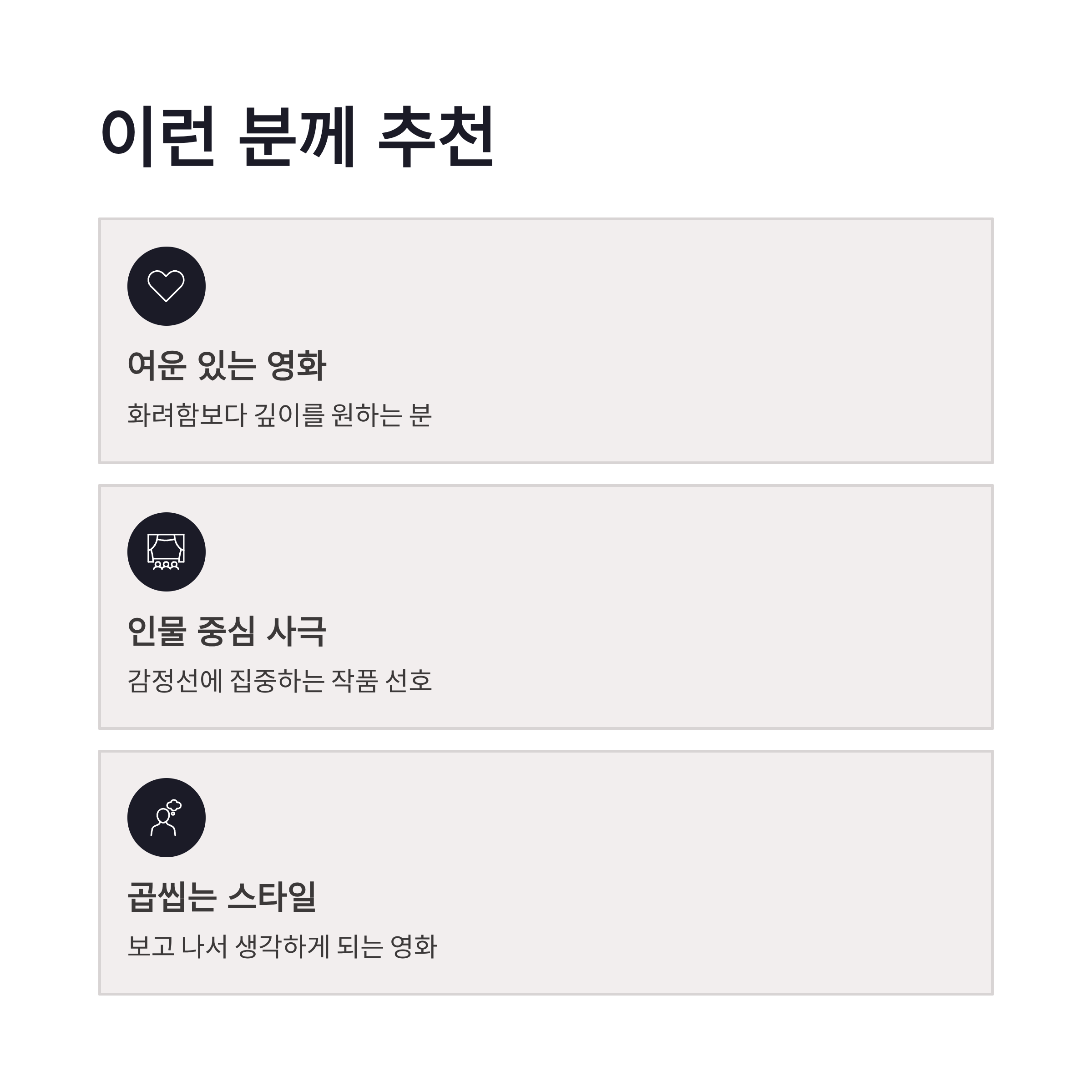 이런 분께 추천

여운 있는 영화

화려함보다 깊이를 원하는 분

인물 중심 사극

감정선에 집중하는 작품 선호

곱씹는 스타일

보고 나서 생각하게 되는 영화