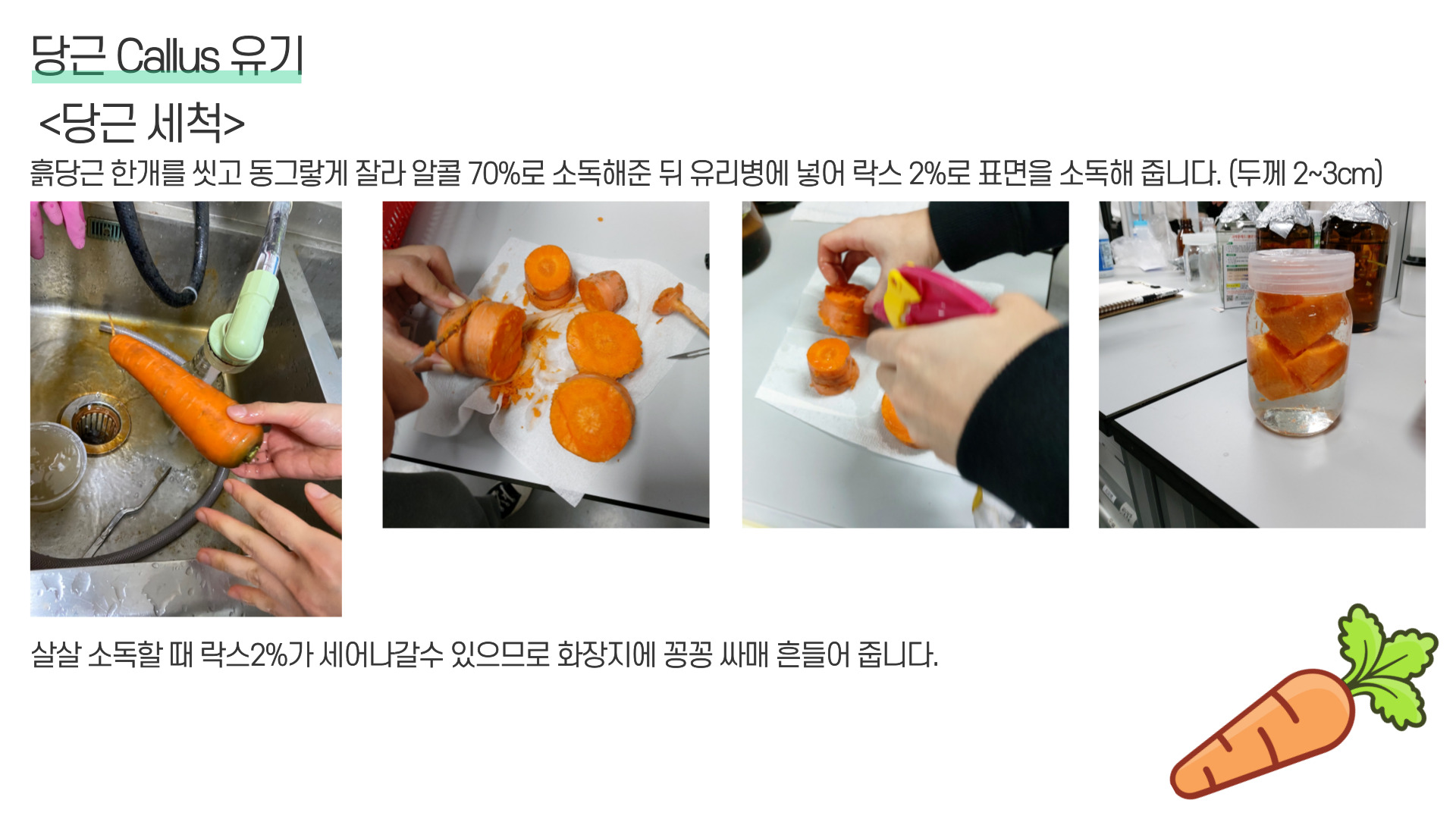 당근 Callus 유기

<당근 세척>

흙당근 한개를 씻고 동그랗게 잘라 알콜 70%로 소독해준 뒤 유리병에 넣어 락스 2%로 표면을 소독해 줍니다. (두께 2~3cm)

살살 소독할 때 락스2%가 세어나갈수 있으므로 화장지에 꽁꽁 싸매 흔들어 줍니다.