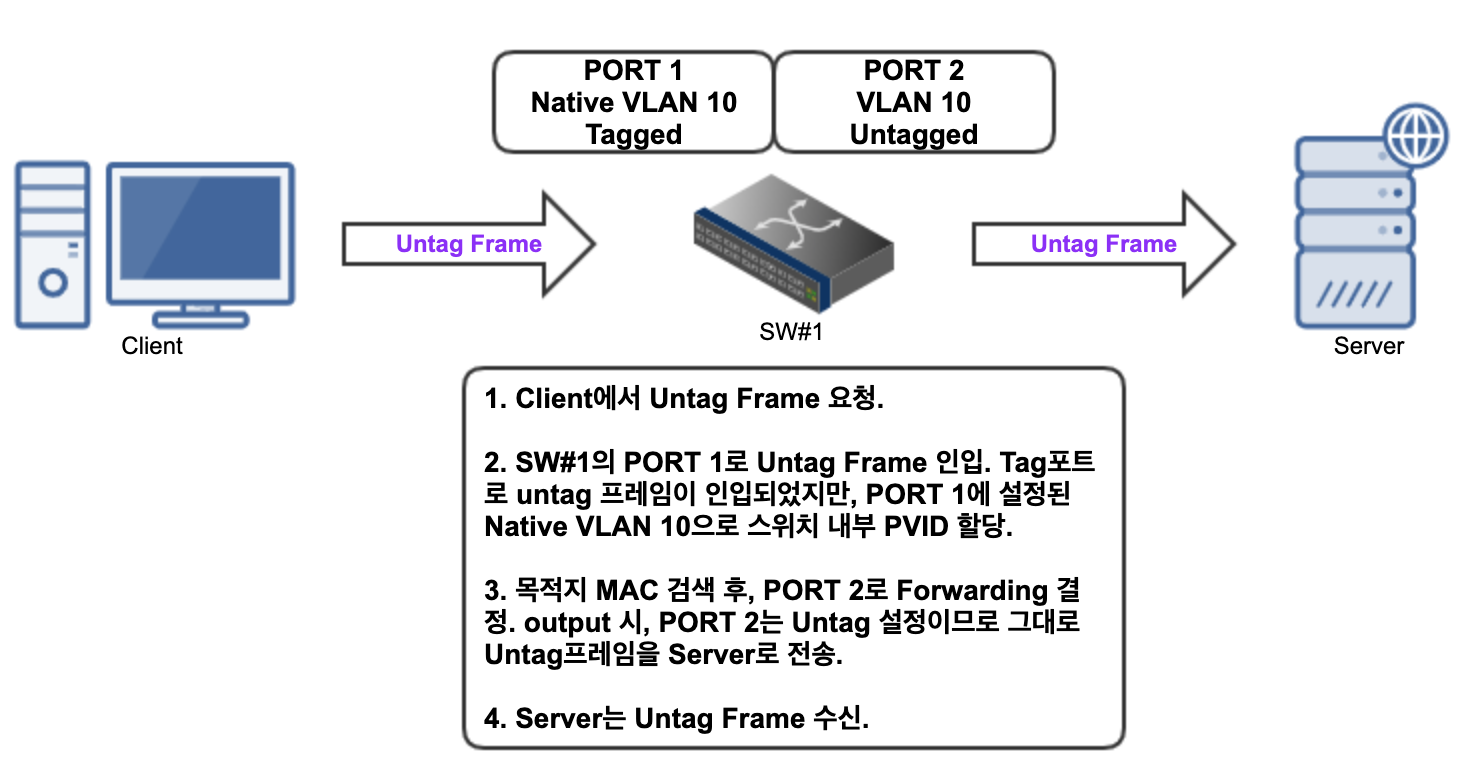 PORT 1
Native VLAN 10
Tagged

PORT 2
VLAN 10
Untagged

Untag Frame

Untag Frame

Client

SW#1

Server

1. Client에서 Untag Frame 요청.

2. SW#1의 PORT 1로 Untag Frame 인입. Tag포트로 untag 프레임이 인입되었지만, PORT 1에 설정된 Native VLAN 10으로 스위치 내부 PVID 할당.

3. 목적지 MAC 검색 후, PORT 2로 Forwarding 결정. output 시, PORT 2는 Untag 설정이므로 그대로 Untag프레임을 Server로 전송.

4. Server는 Untag Frame 수신.