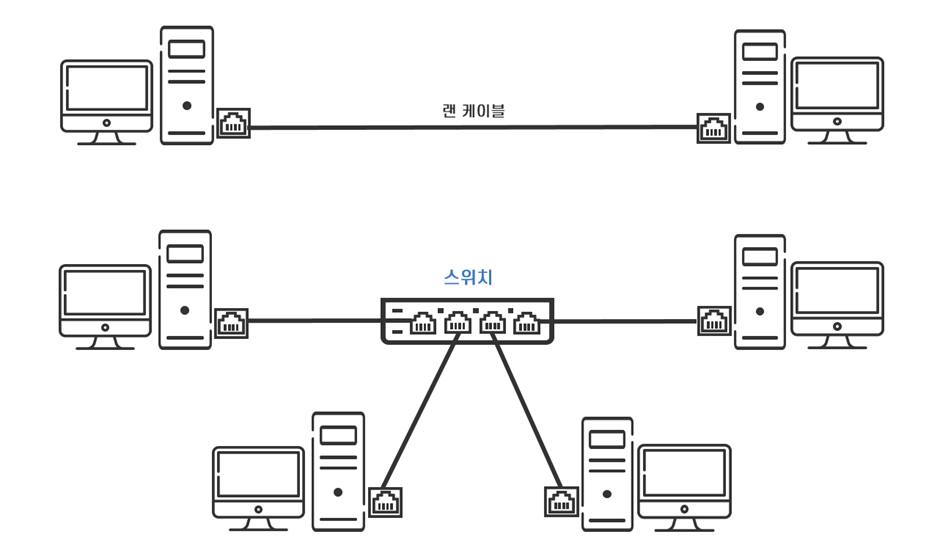 랜 케이블

스위치