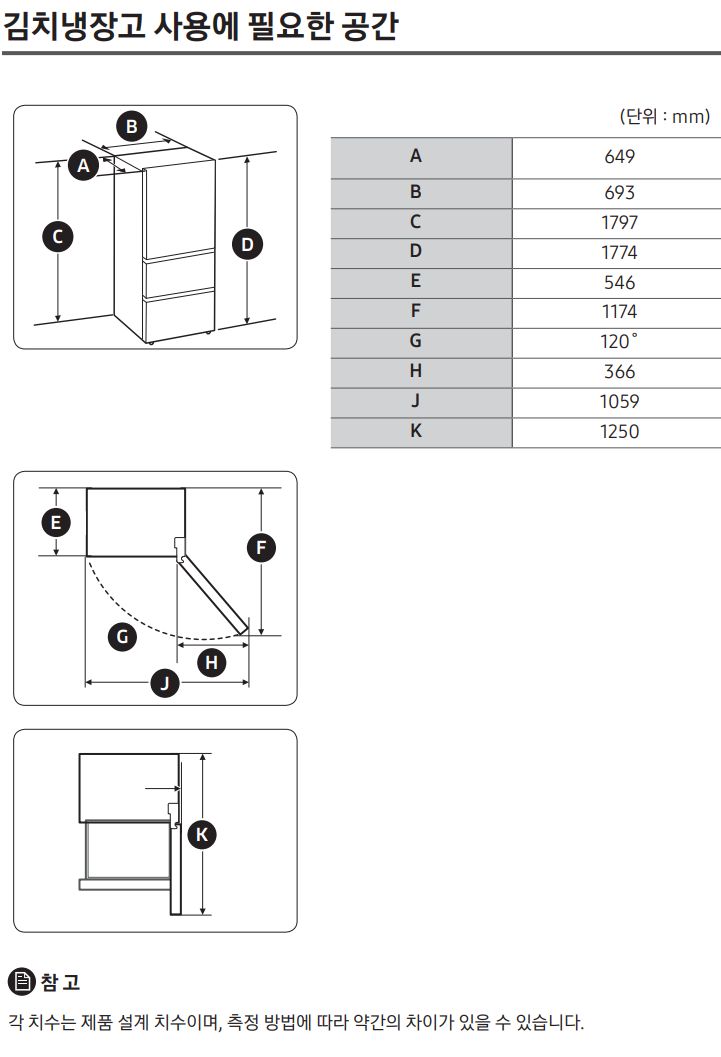 김치냉장고 사용에 필요한 공간

B
A
C
D

(단위 : mm)

| A | 649 |
|---|---|
| B | 693 |
| C | 1797 |
| D | 1774 |
| E | 546 |
| F | 1174 |
| G | 120˚ |
| H | 366 |
| J | 1059 |
| K | 1250 |

E
F
G
H
J

K

참 고

각 치수는 제품 설계 치수이며, 측정 방법에 따라 약간의 차이가 있을 수 있습니다.