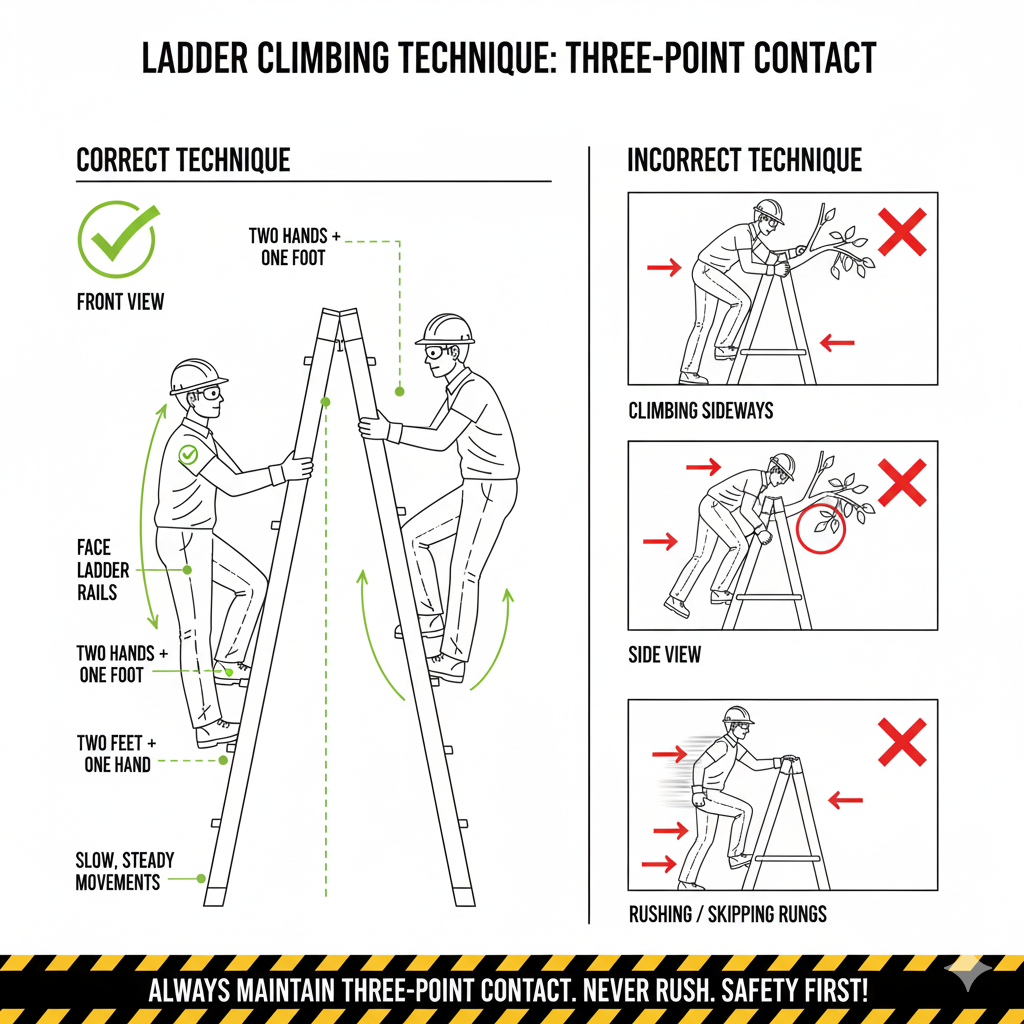 LADDER CLIMBING TECHNIQUE: THREE-POINT CONTACT

CORRECT TECHNIQUE

FRONT VIEW

TWO HANDS + ONE FOOT

FACE LADDER RAILS

TWO HANDS + ONE FOOT

TWO FEET + ONE HAND

SLOW, STEADY MOVEMENTS

INCORRECT TECHNIQUE

CLIMBING SIDEWAYS

SIDE VIEW

RUSHING / SKIPPING RUNGS

ALWAYS MAINTAIN THREE-POINT CONTACT. NEVER RUSH. SAFETY FIRST!