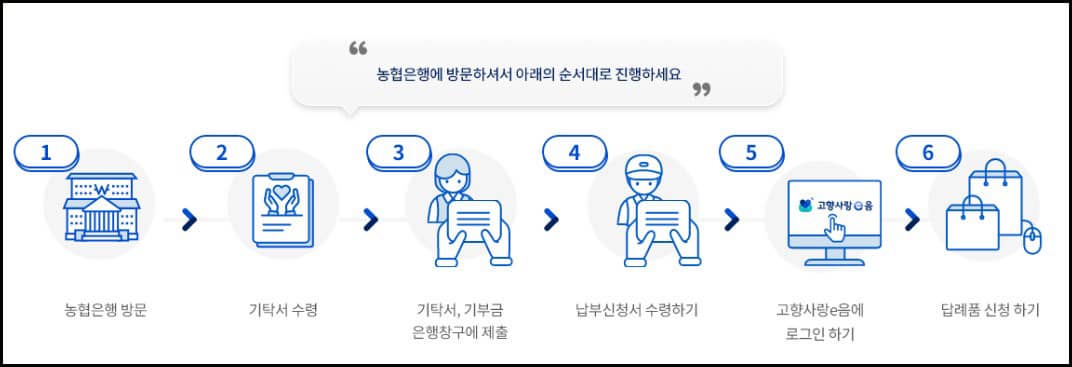 농협은행에 방문하셔서 아래의 순서대로 진행하세요

1
농협은행 방문

2
기탁서 수령

3
기탁서, 기부금 은행창구에 제출

4
납부신청서 수령하기

5
고향사랑e음
고향사랑e음에 로그인 하기

6
답례품 신청 하기