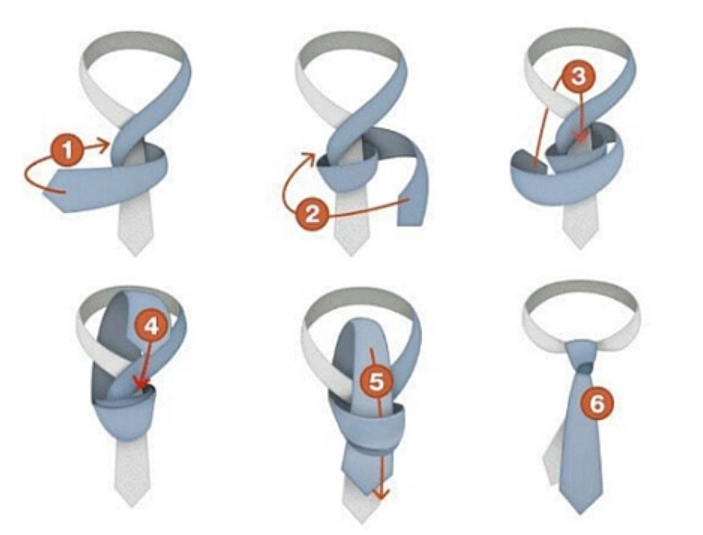 1
2
3
4
5
6