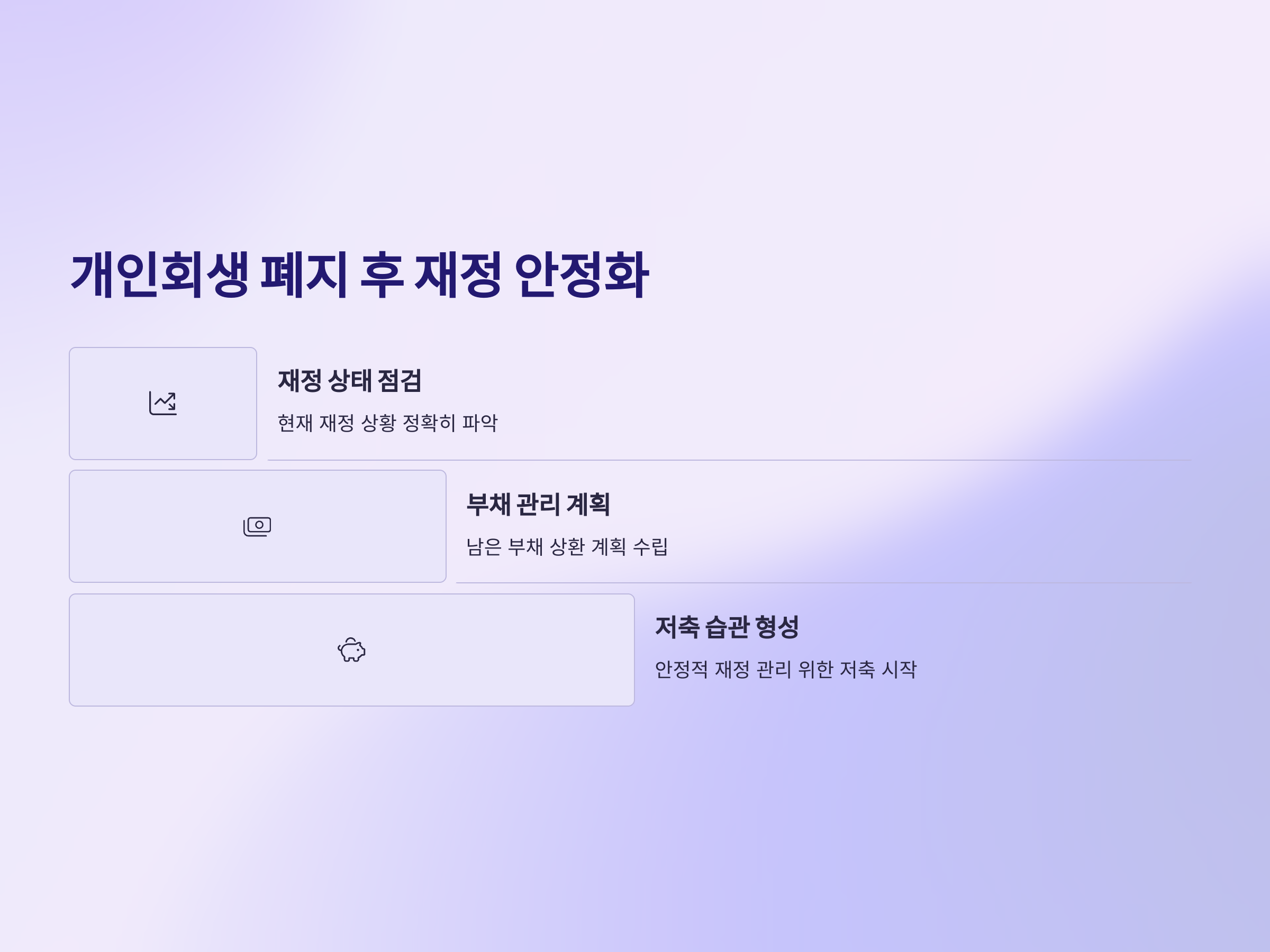 개인회생 폐지 후 재정 안정화

재정 상태 점검

현재 재정 상황 정확히 파악

부채 관리 계획

남은 부채 상환 계획 수립

저축 습관 형성

안정적 재정 관리 위한 저축 시작