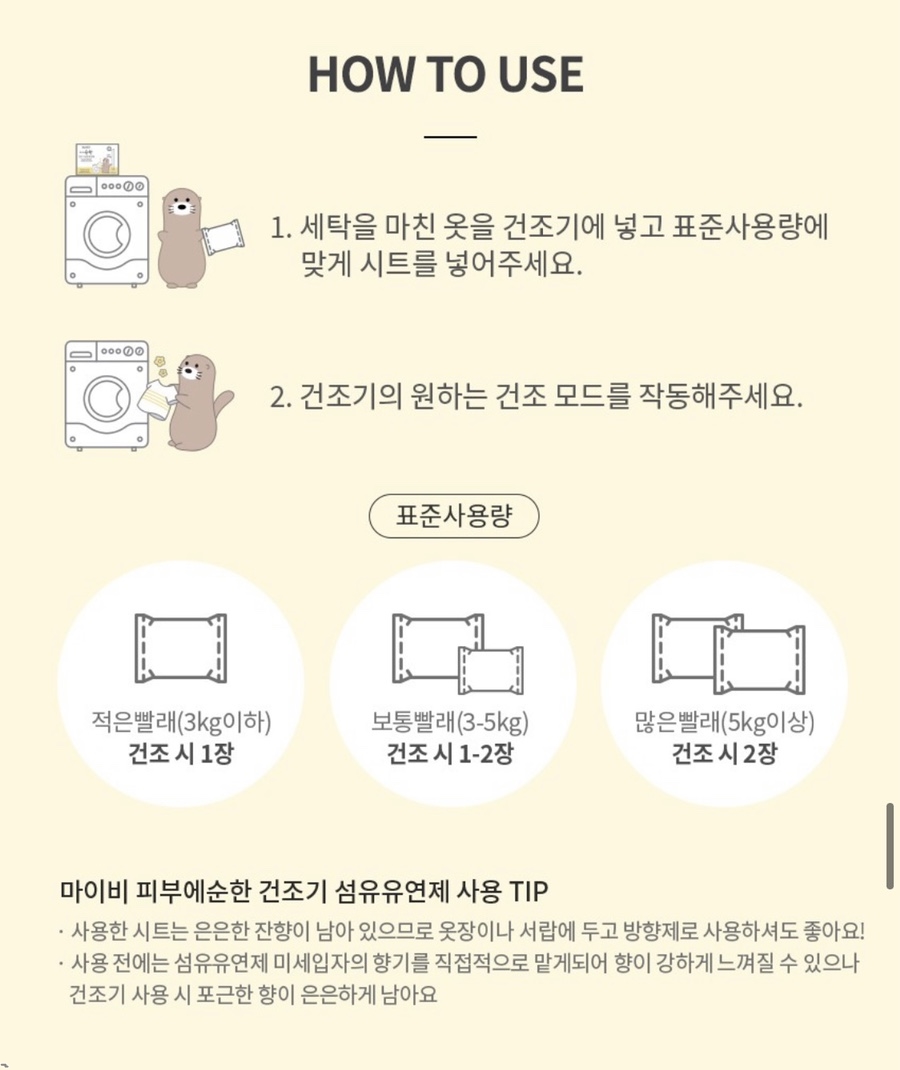 HOW TO USE

1. 세탁을 마친 옷을 건조기에 넣고 표준사용량에 맞게 시트를 넣어주세요.

2. 건조기의 원하는 건조 모드를 작동해주세요.

표준사용량

적은빨래(3kg이하)
건조 시 1장

보통빨래(3-5kg)
건조 시 1-2장

많은빨래(5kg이상)
건조 시 2장

마이비 피부에순한 건조기 섬유유연제 사용 TIP

· 사용한 시트는 은은한 잔향이 남아 있으므로 옷장이나 서랍에 두고 방향제로 사용하셔도 좋아요!

· 사용 전에는 섬유유연제 미세입자의 향기를 직접적으로 맡게되어 향이 강하게 느껴질 수 있으나 건조기 사용 시 포근한 향이 은은하게 남아요