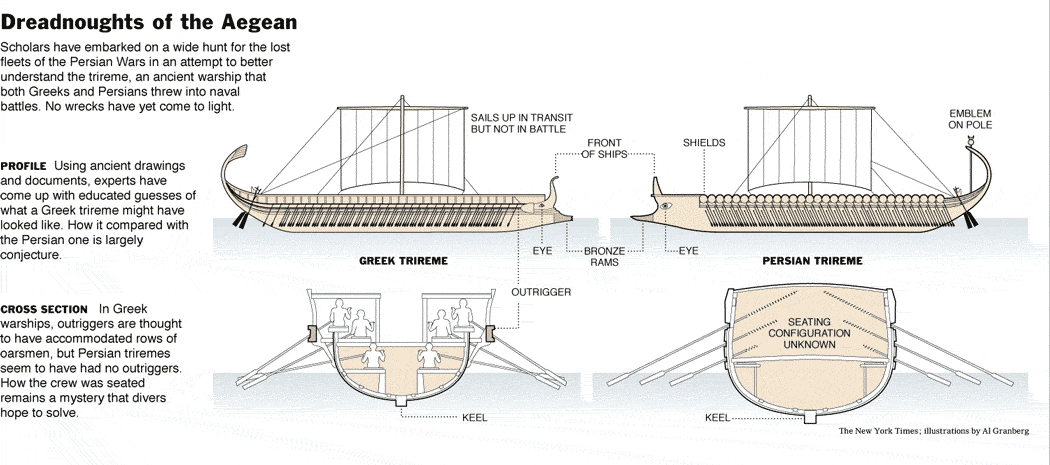 Dreadnoughts of the Aegean

Scholars have embarked on a wide hunt for the lost fleets of the Persian Wars in an attempt to better understand the trireme, an ancient warship that both Greeks and Persians threw into naval battles. No wrecks have yet come to light.

PROFILE Using ancient drawings and documents, experts have come up with educated guesses of what a Greek trireme might have looked like. How it compared with the Persian one is largely conjecture.

CROSS SECTION In Greek warships, outriggers are thought to have accommodated rows of oarsmen, but Persian triremes seem to have had no outriggers. How the crew was seated remains a mystery that divers hope to solve.

SAILS UP IN TRANSIT BUT NOT IN BATTLE

FRONT OF SHIPS

SHIELDS

EMBLEM ON POLE

EYE

BRONZE RAMS

EYE

GREEK TRIREME

PERSIAN TRIREME

OUTRIGGER

SEATING CONFIGURATION UNKNOWN

KEEL

KEEL

The New York Times; illustrations by Al Granberg