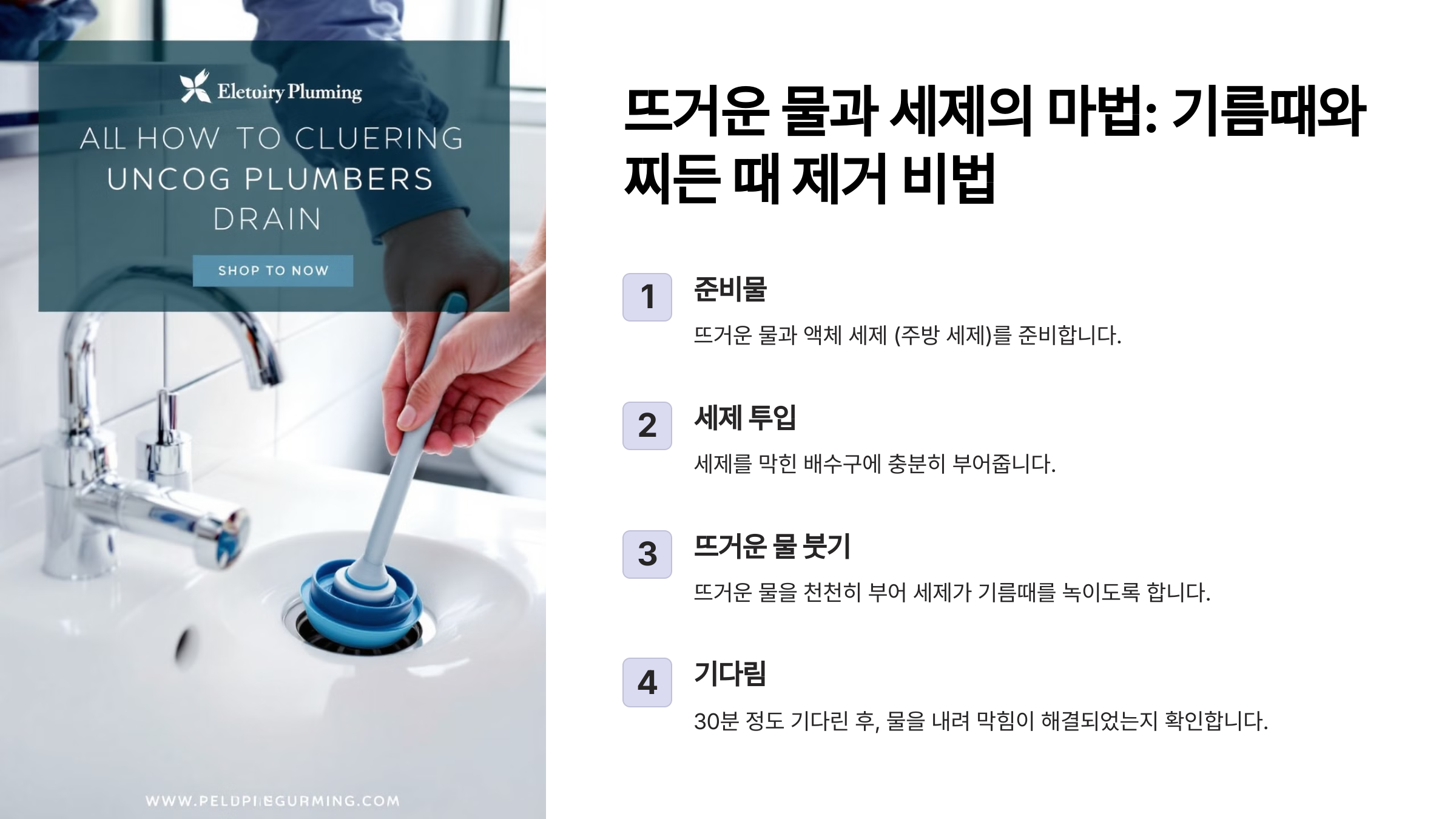 Eletoiry Pluming

ALL HOW TO CLUERING UNCOG PLUMBERS DRAIN

SHOP TO NOW

WWW.PELDPIEGURMING.COM

뜨거운 물과 세제의 마법: 기름때와 찌든 때 제거 비법

1
준비물
뜨거운 물과 액체 세제 (주방 세제)를 준비합니다.

2
세제 투입
세제를 막힌 배수구에 충분히 부어줍니다.

3
뜨거운 물 붓기
뜨거운 물을 천천히 부어 세제가 기름때를 녹이도록 합니다.

4
기다림
30분 정도 기다린 후, 물을 내려 막힘이 해결되었는지 확인합니다.