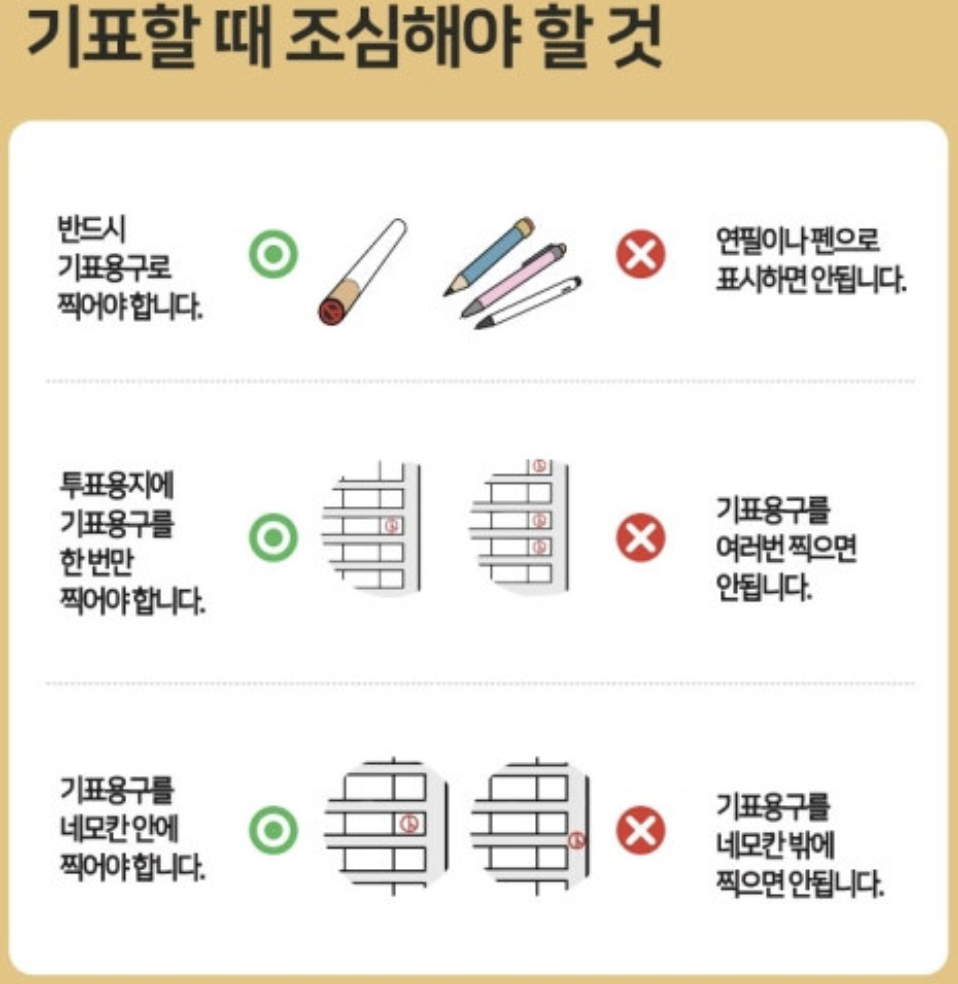 기표할 때 조심해야 할 것

반드시 기표용구로 찍어야 합니다.

연필이나 펜으로 표시하면 안됩니다.

투표용지에 기표용구를 한 번만 찍어야 합니다.

기표용구를 여러번 찍으면 안됩니다.

기표용구를 네모칸 안에 찍어야 합니다.

기표용구를 네모칸 밖에 찍으면 안됩니다.