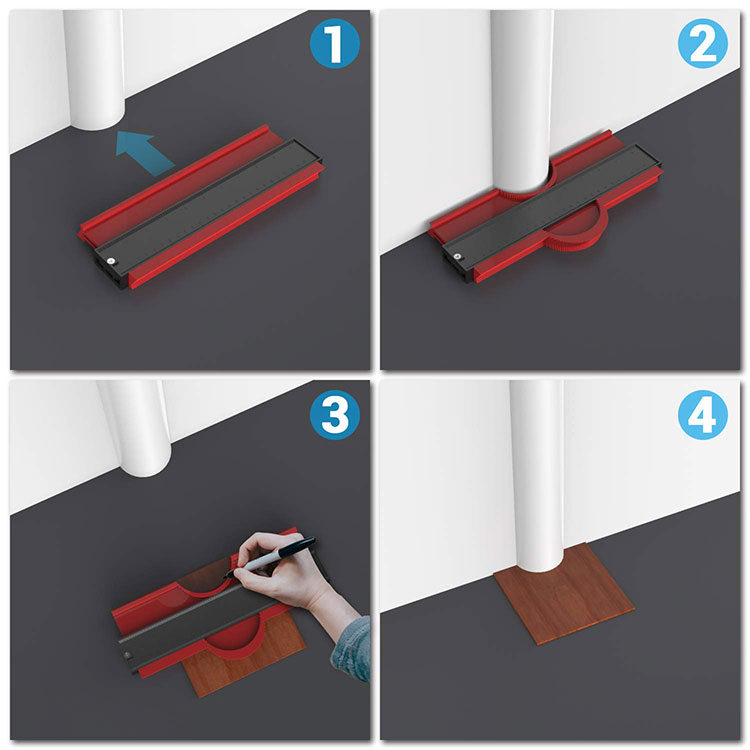 1

2

3

4