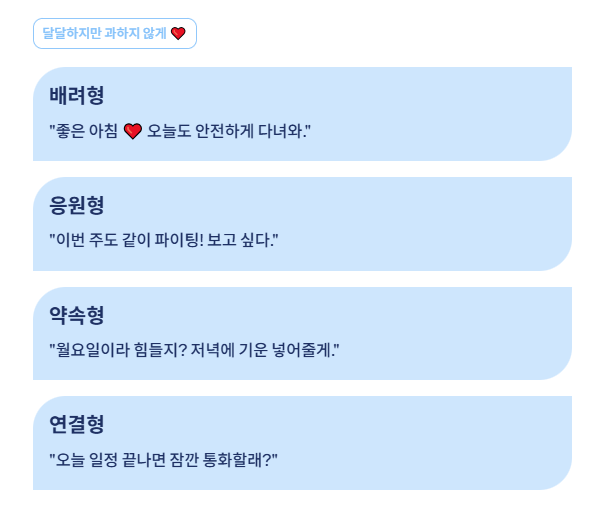 달달하지만 과하지 않게 ❤️

배려형

"좋은 아침 ❤️ 오늘도 안전하게 다녀와."

응원형

"이번 주도 같이 파이팅! 보고 싶다."

약속형

"월요일이라 힘들지? 저녁에 기운 넣어줄게."

연결형

"오늘 일정 끝나면 잠깐 통화할래?"