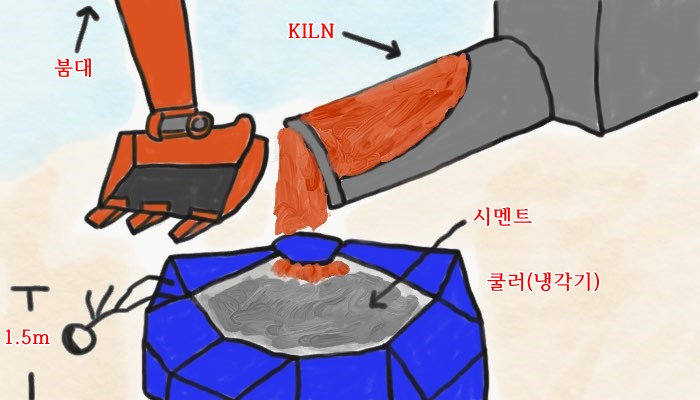 붐대

KILN

시멘트

쿨러(냉각기)

1.5m