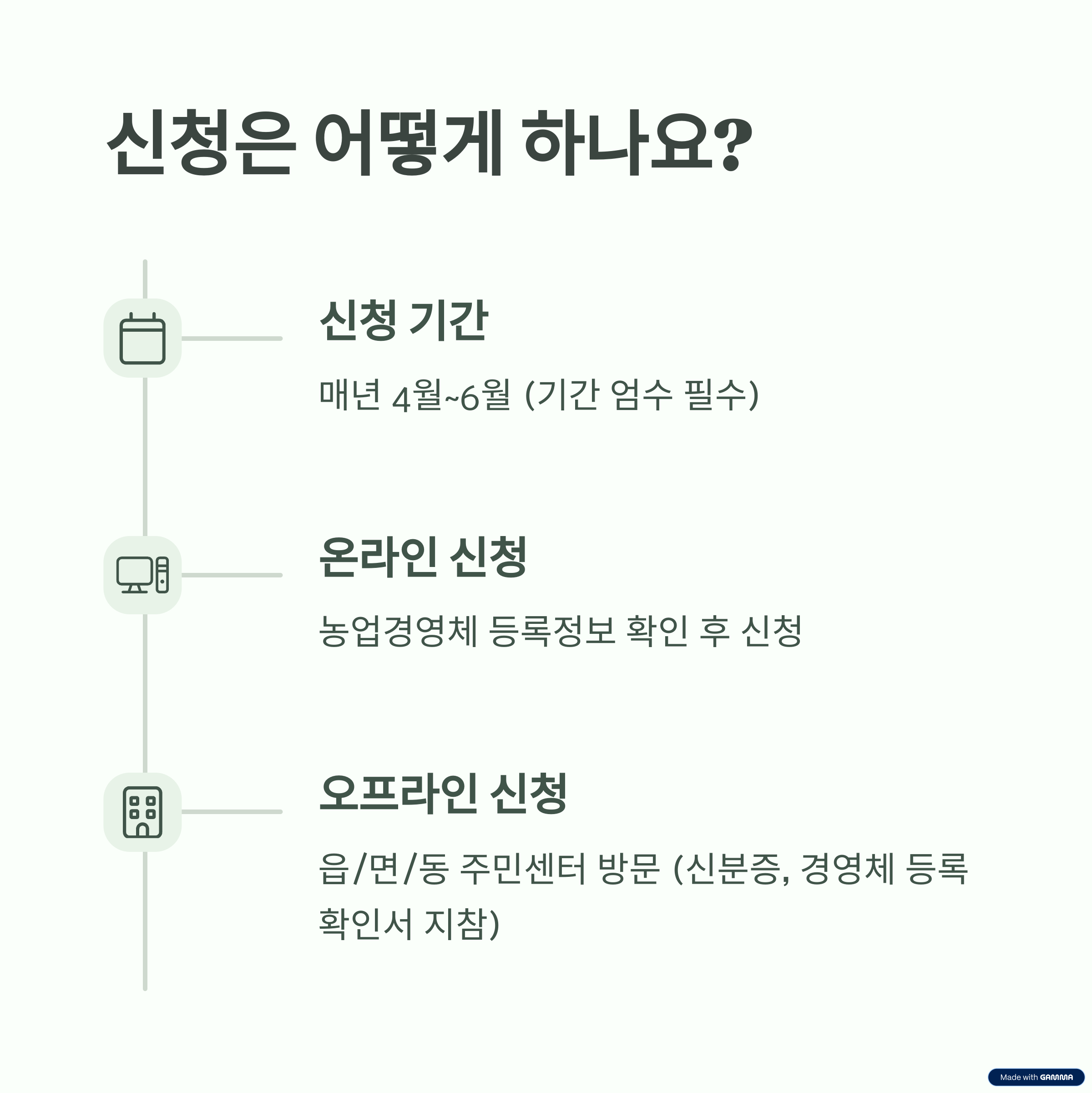 신청은 어떻게 하나요?

신청 기간

매년 4월~6월 (기간 엄수 필수)

온라인 신청

농업경영체 등록정보 확인 후 신청

오프라인 신청

읍/면/동 주민센터 방문 (신분증, 경영체 등록 확인서 지참)

Made with GAMMA