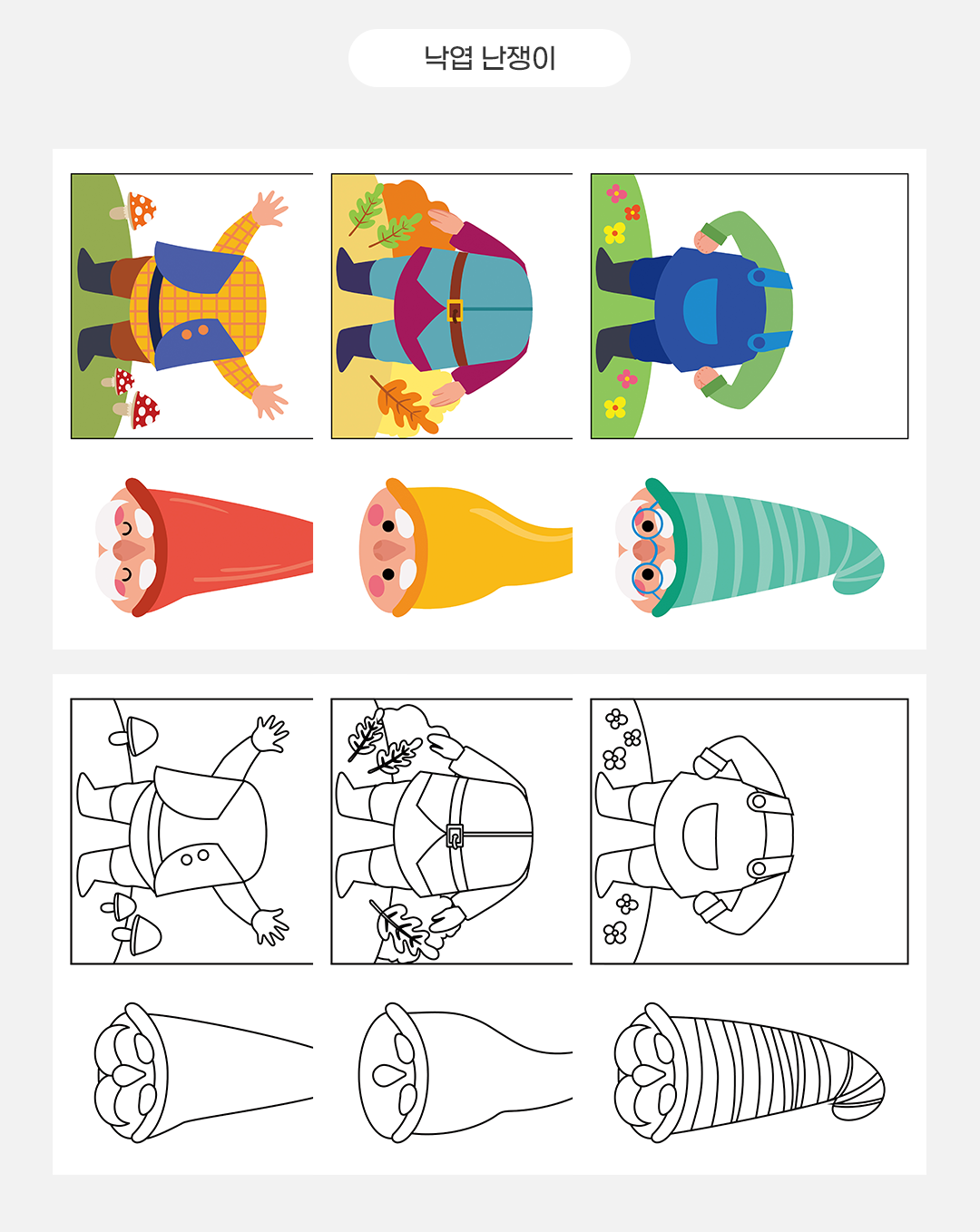 낙엽 난쟁이