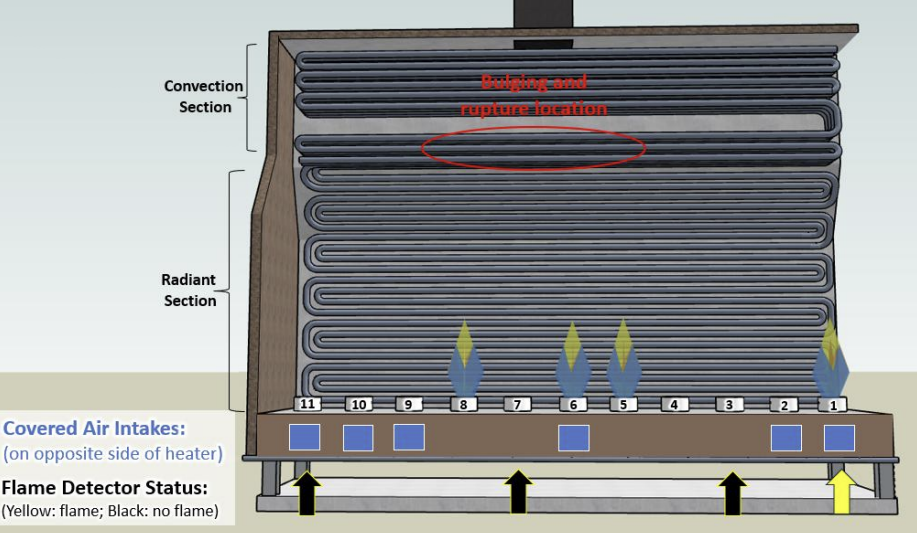 Convection Section

Bulging and rupture location

Radiant Section

11 10 9 8 7 6 5 4 3 2 1

Covered Air Intakes:
(on opposite side of heater)

Flame Detector Status:
(Yellow: flame; Black: no flame)