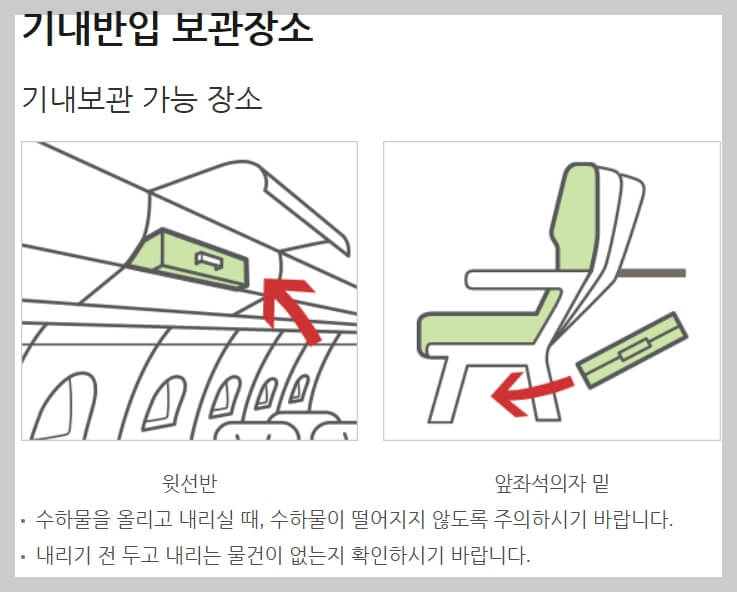 기내반입 보관장소

기내보관 가능 장소

윗선반

앞좌석의자 밑

• 수하물을 올리고 내리실 때, 수하물이 떨어지지 않도록 주의하시기 바랍니다.

• 내리기 전 두고 내리는 물건이 없는지 확인하시기 바랍니다.