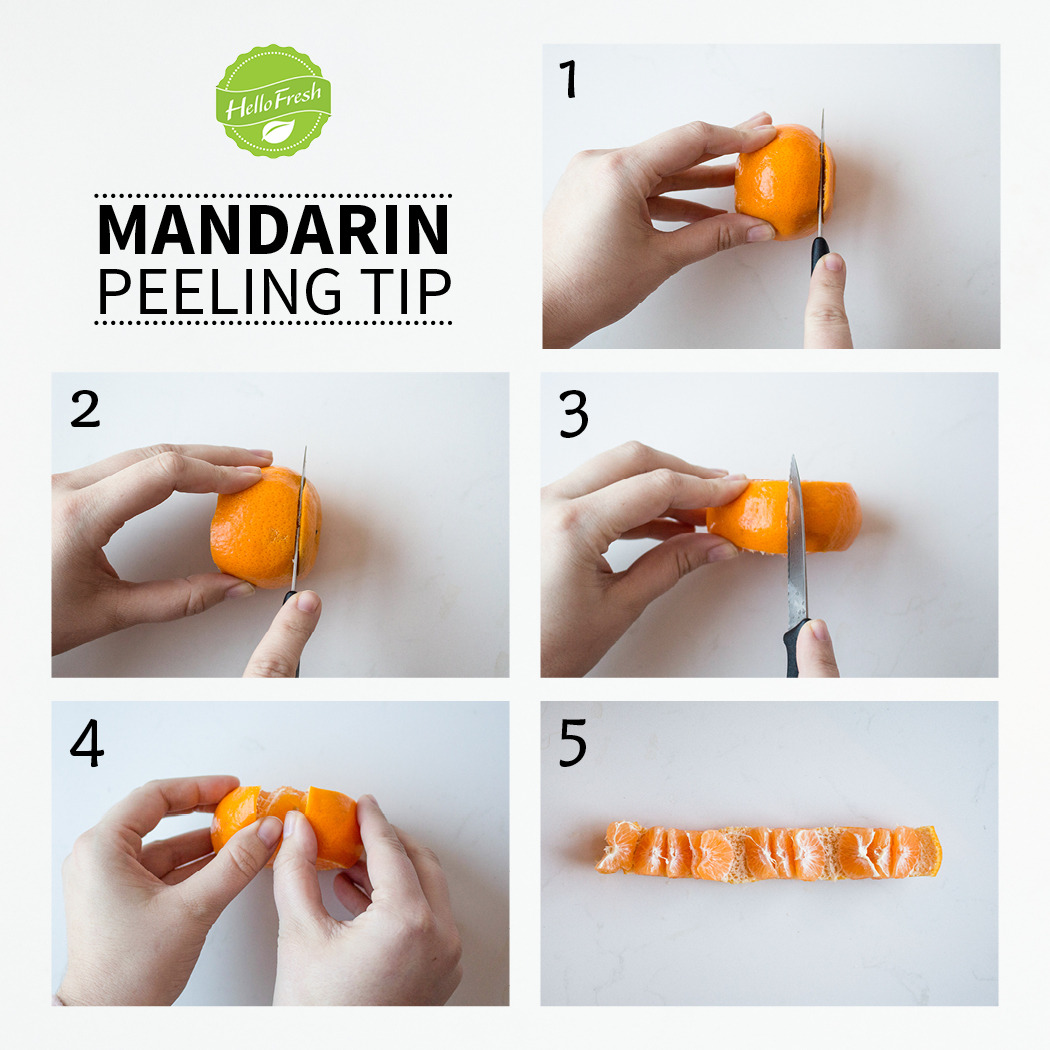 HelloFresh

MANDARIN
PEELING TIP

1

2

3

4

5