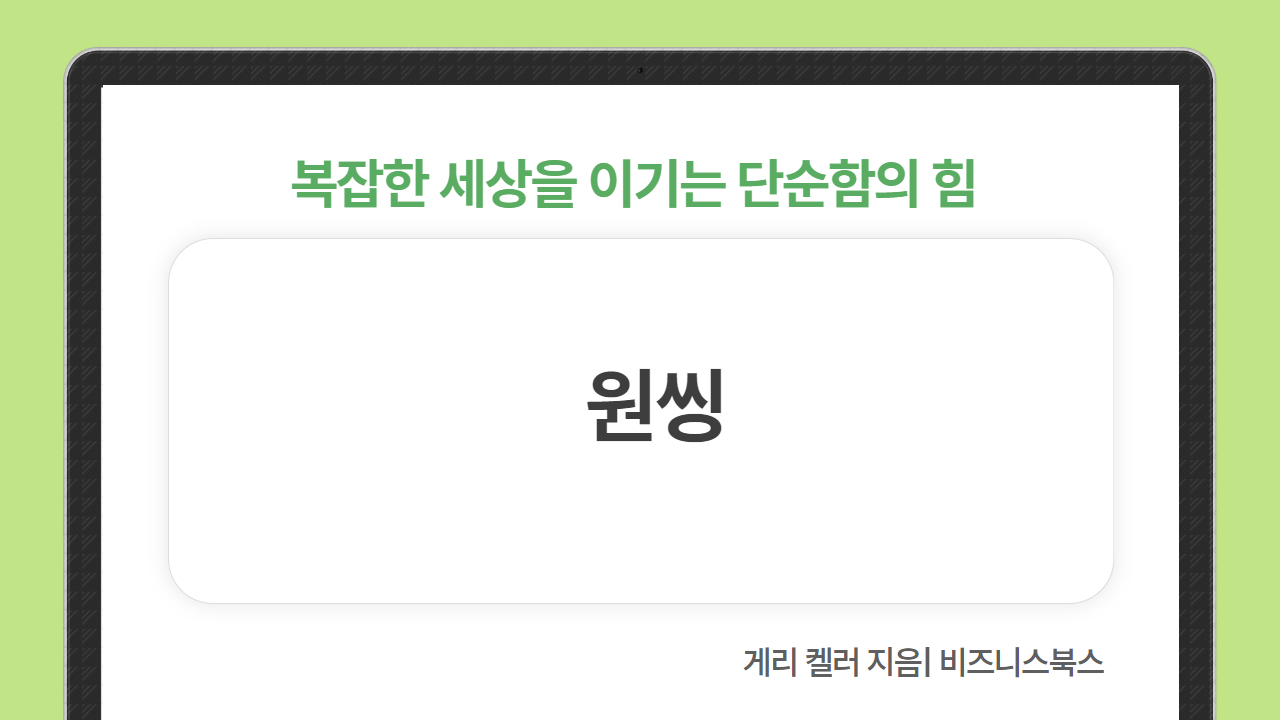 복잡한 세상을 이기는 단순함의 힘

원씽

게리 켈러 지음| 비즈니스북스