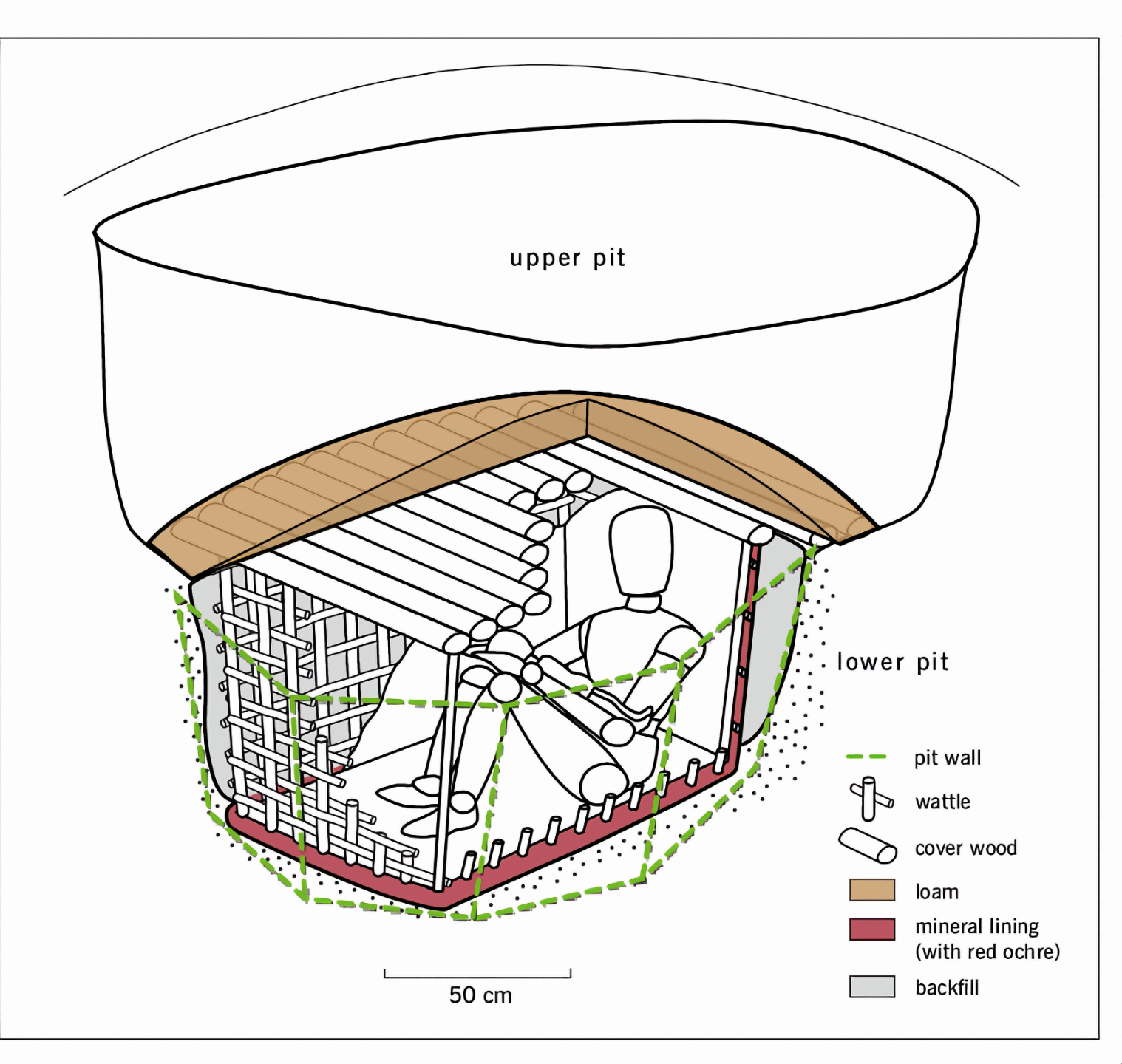 upper pit

lower pit

pit wall

wattle

cover wood

loam

mineral lining (with red ochre)

backfill

50 cm