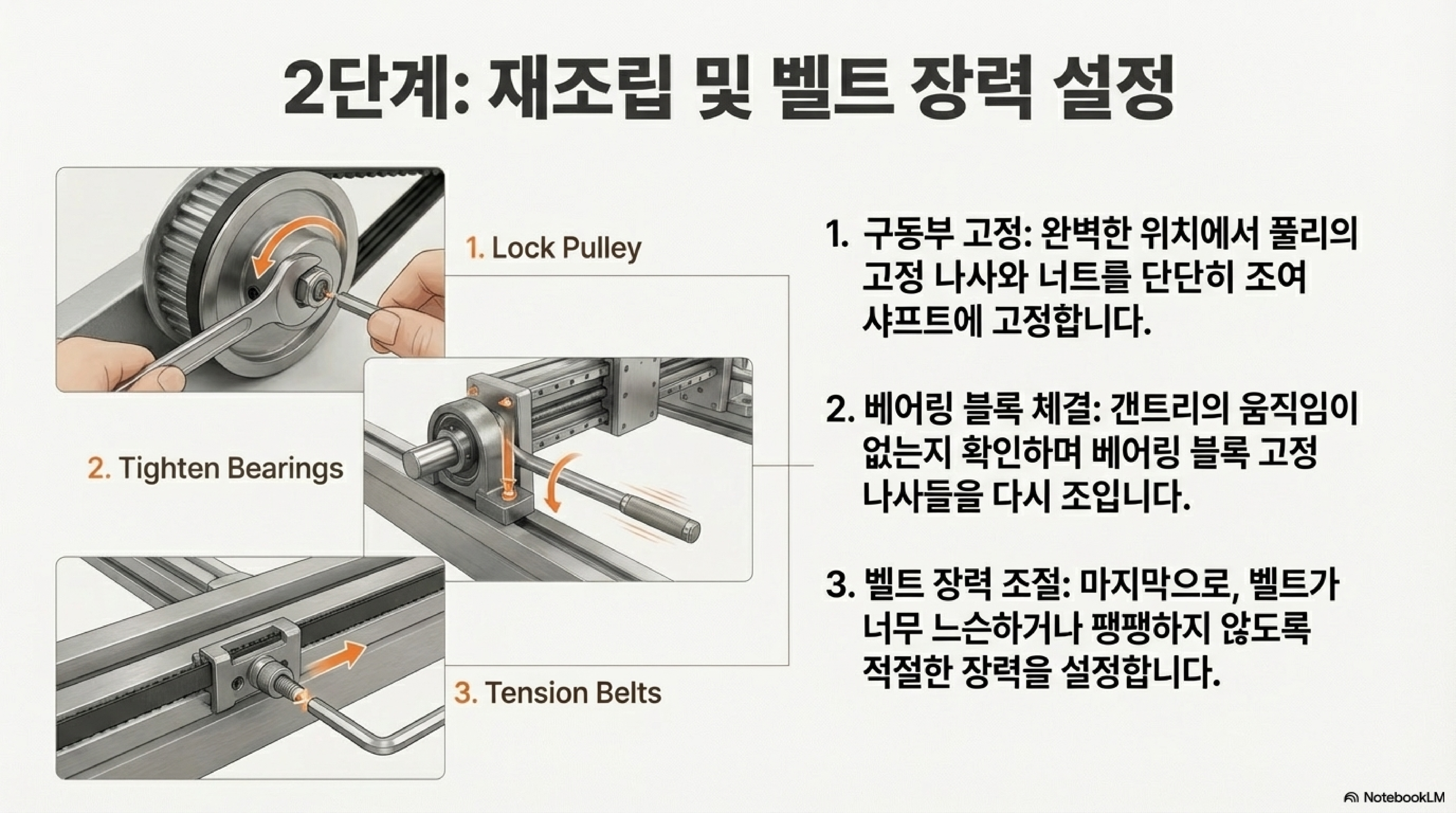 2단계: 재조립 및 벨트 장력 설정

1. Lock Pulley

2. Tighten Bearings

3. Tension Belts

1. 구동부 고정: 완벽한 위치에서 풀리의 고정 나사와 너트를 단단히 조여 샤프트에 고정합니다.

2. 베어링 블록 체결: 갠트리의 움직임이 없는지 확인하며 베어링 블록 고정 나사들을 다시 조입니다.

3. 벨트 장력 조절: 마지막으로, 벨트가 너무 느슨하거나 팽팽하지 않도록 적절한 장력을 설정합니다.

NotebookLM