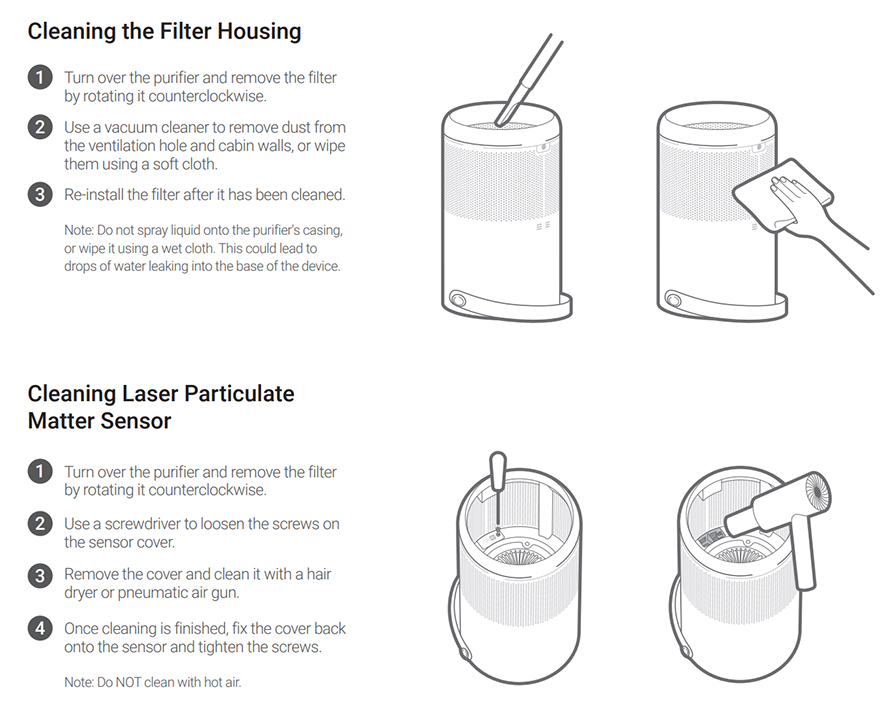 Cleaning the Filter Housing

1 Turn over the purifier and remove the filter by rotating it counterclockwise.

2 Use a vacuum cleaner to remove dust from the ventilation hole and cabin walls, or wipe them using a soft cloth.

3 Re-install the filter after it has been cleaned.

Note: Do not spray liquid onto the purifier's casing, or wipe it using a wet cloth. This could lead to drops of water leaking into the base of the device.

Cleaning Laser Particulate Matter Sensor

1 Turn over the purifier and remove the filter by rotating it counterclockwise.

2 Use a screwdriver to loosen the screws on the sensor cover.

3 Remove the cover and clean it with a hair dryer or pneumatic air gun.

4 Once cleaning is finished, fix the cover back onto the sensor and tighten the screws.

Note: Do NOT clean with hot air.