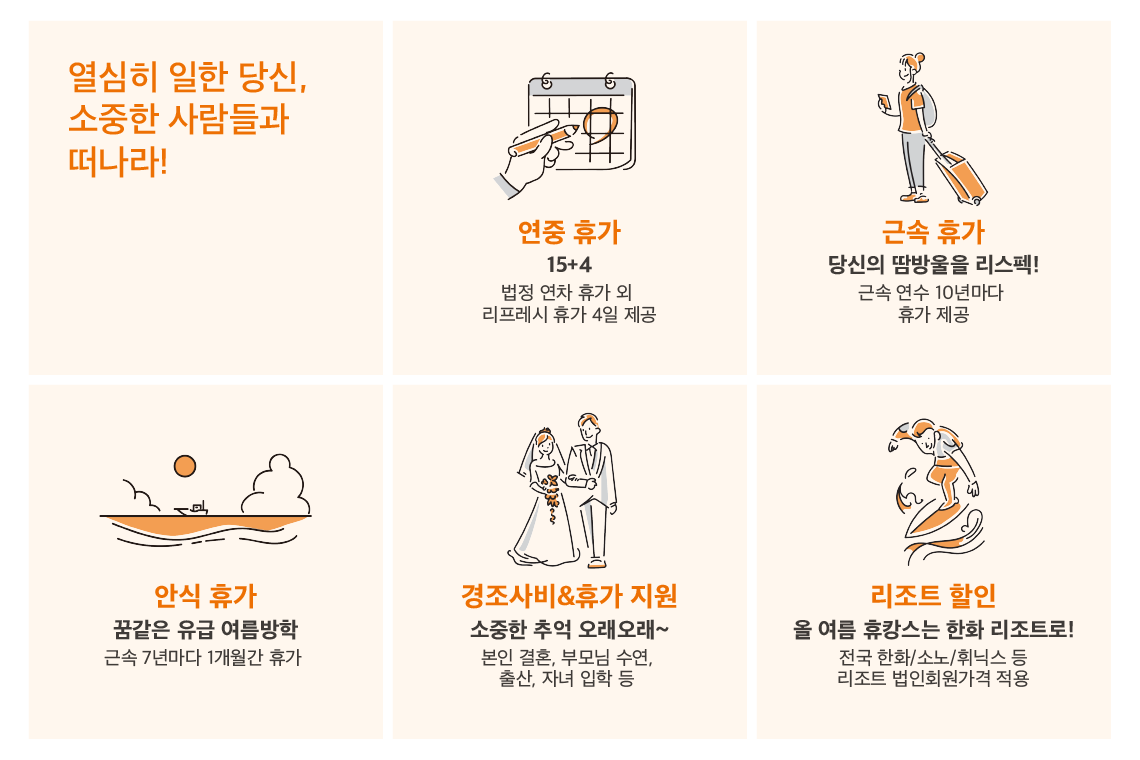 열심히 일한 당신,
소중한 사람들과
떠나라!

연중 휴가
15+4
법정 연차 휴가 외
리프레시 휴가 4일 제공

근속 휴가
당신의 땀방울을 리스펙!
근속 연수 10년마다
휴가 제공

안식 휴가
꿈같은 유급 여름방학
근속 7년마다 1개월간 휴가

경조사비&휴가 지원
소중한 추억 오래오래~
본인 결혼, 부모님 수연,
출산, 자녀 입학 등

리조트 할인
올 여름 휴캉스는 한화 리조트로!
전국 한화/소노/휘닉스 등
리조트 법인회원가격 적용