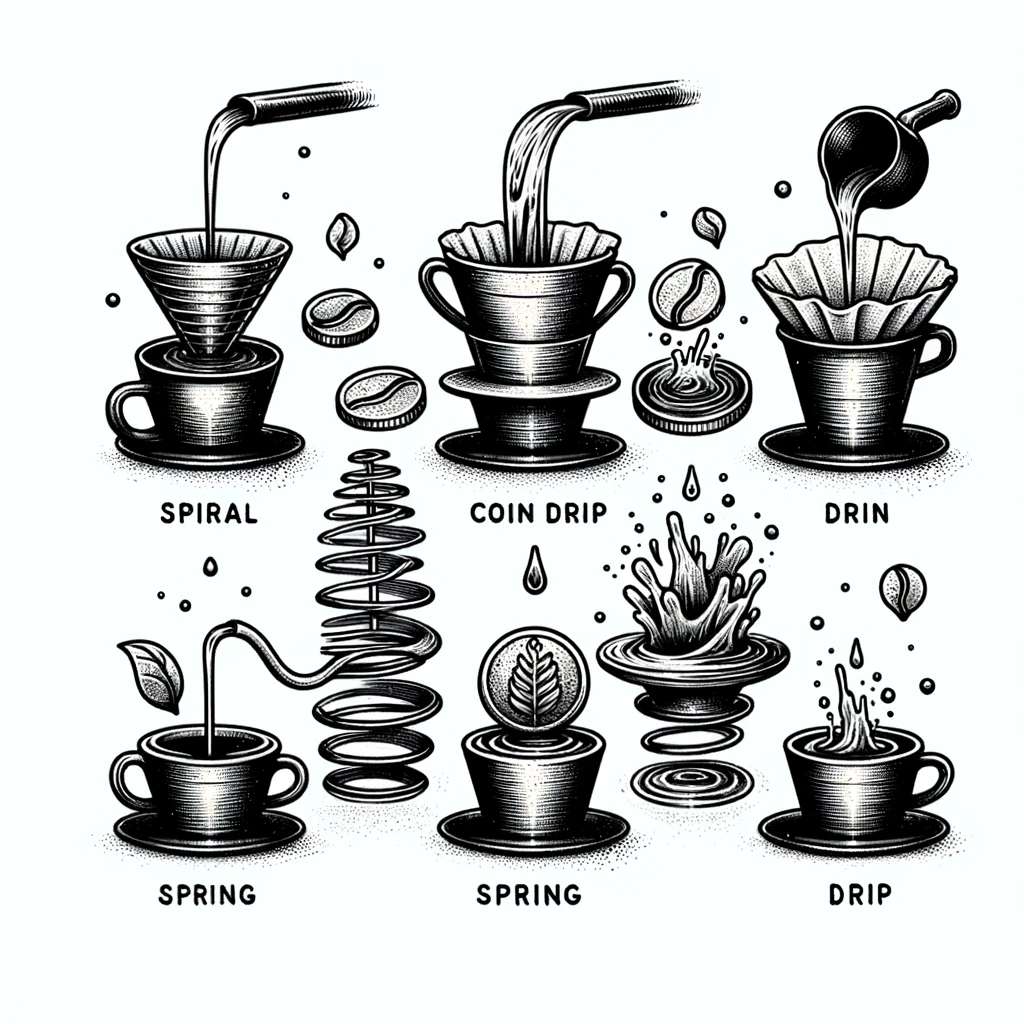 SPIRAL

COIN DRIP

DRIN

SPRING

SPRING

DRIP