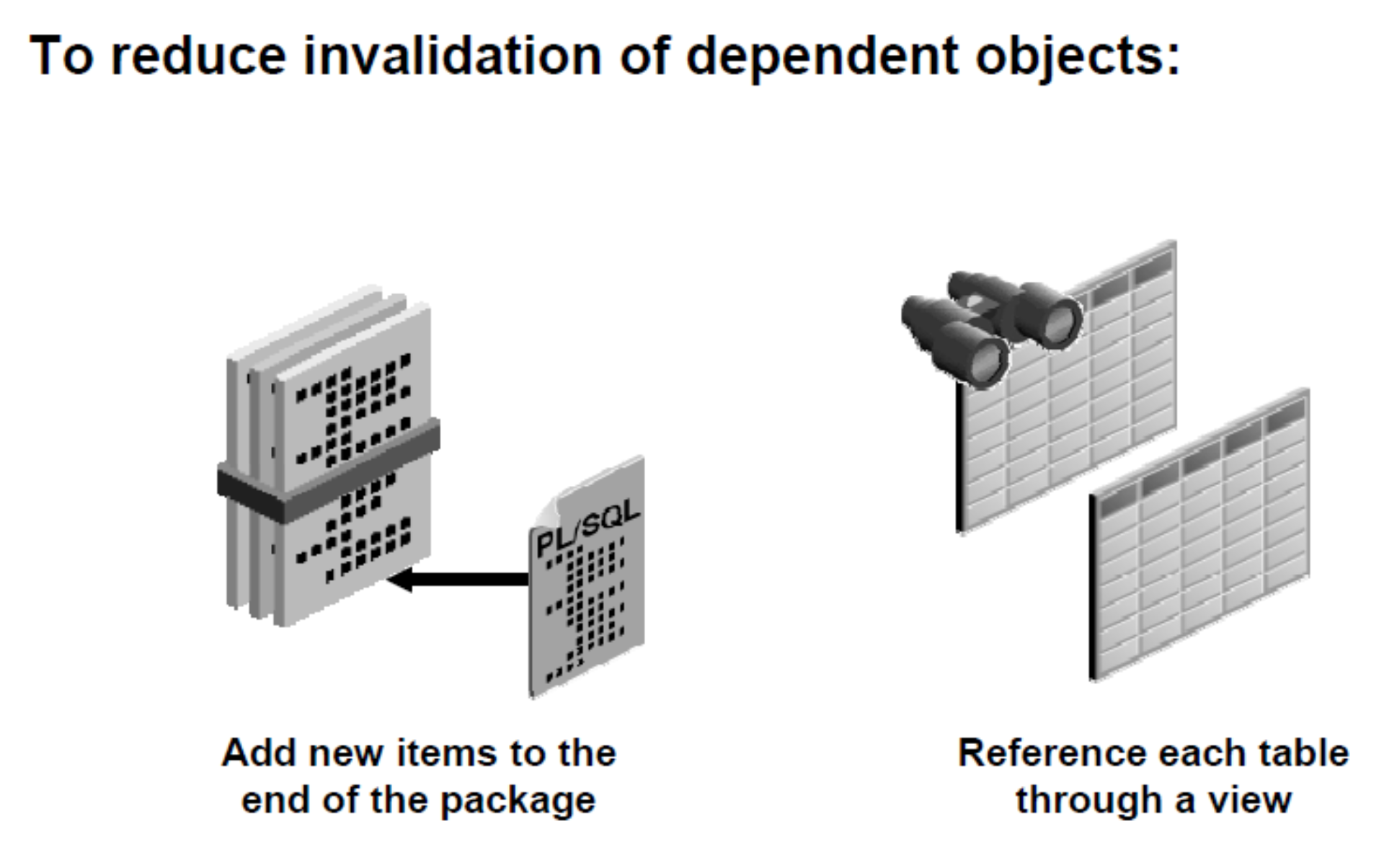 To reduce invalidation of dependent objects:

PL/SQL

Add new items to the end of the package

Reference each table through a view