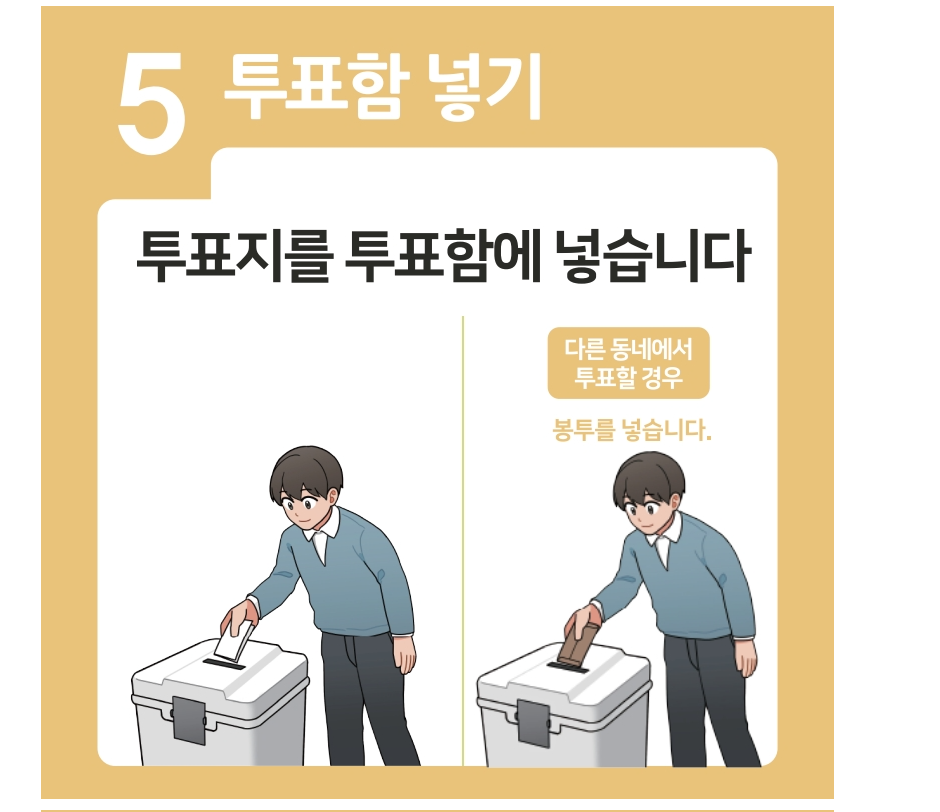 5 투표함 넣기

투표지를 투표함에 넣습니다

다른 동네에서 투표할 경우

봉투를 넣습니다.