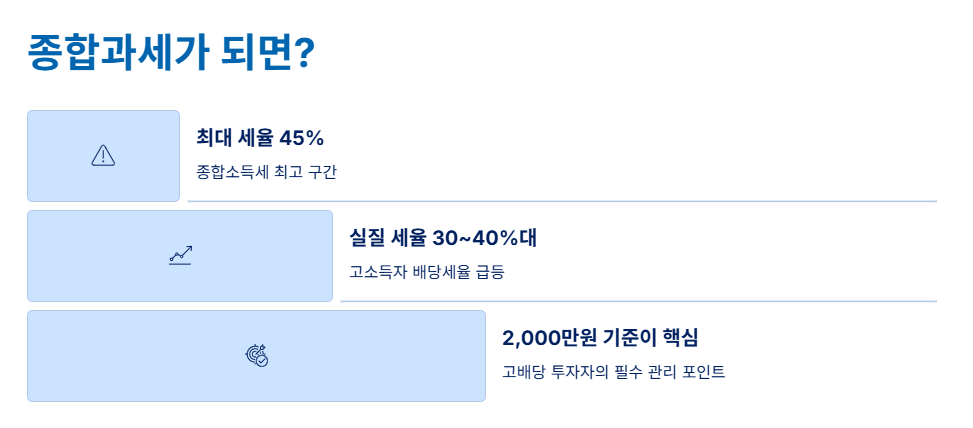 종합과세가 되면?

최대 세율 45%

종합소득세 최고 구간

실질 세율 30~40%대

고소득자 배당세율 급등

2,000만원 기준이 핵심

고배당 투자자의 필수 관리 포인트