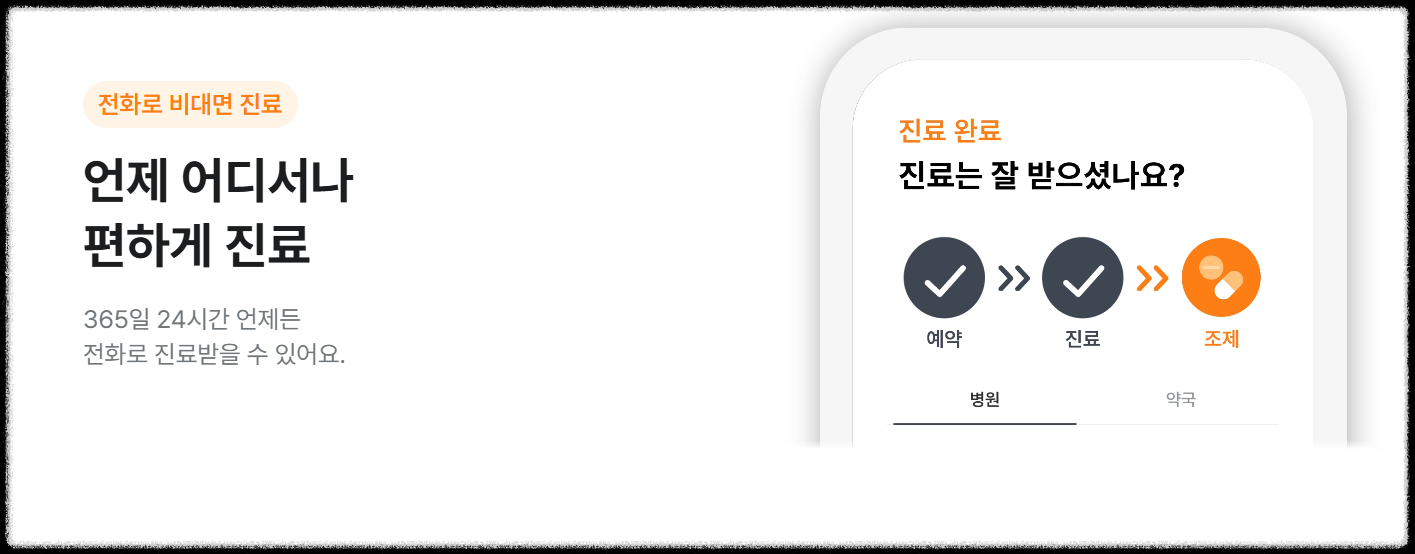 전화로 비대면 진료

언제 어디서나
편하게 진료

365일 24시간 언제든
전화로 진료받을 수 있어요.

진료 완료

진료는 잘 받으셨나요?

예약
진료
조제

병원
약국