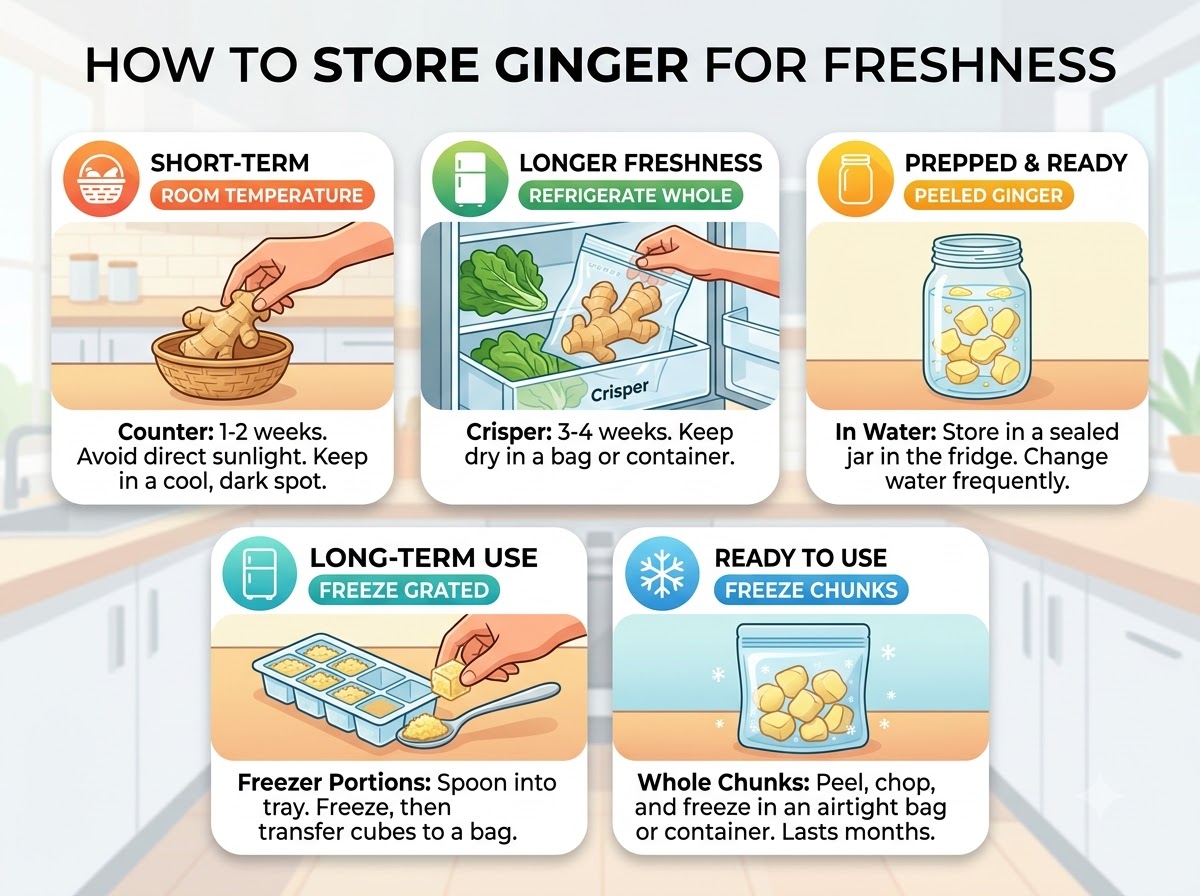 HOW TO STORE GINGER FOR FRESHNESS

SHORT-TERM
ROOM TEMPERATURE

Counter: 1-2 weeks. Avoid direct sunlight. Keep in a cool, dark spot.

LONGER FRESHNESS
REFRIGERATE WHOLE

Crisper

Crisper: 3-4 weeks. Keep dry in a bag or container.

PREPPED & READY
PEELED GINGER

In Water: Store in a sealed jar in the fridge. Change water frequently.

LONG-TERM USE
FREEZE GRATED

Freezer Portions: Spoon into tray. Freeze, then transfer cubes to a bag.

READY TO USE
FREEZE CHUNKS

Whole Chunks: Peel, chop, and freeze in an airtight bag or container. Lasts months.