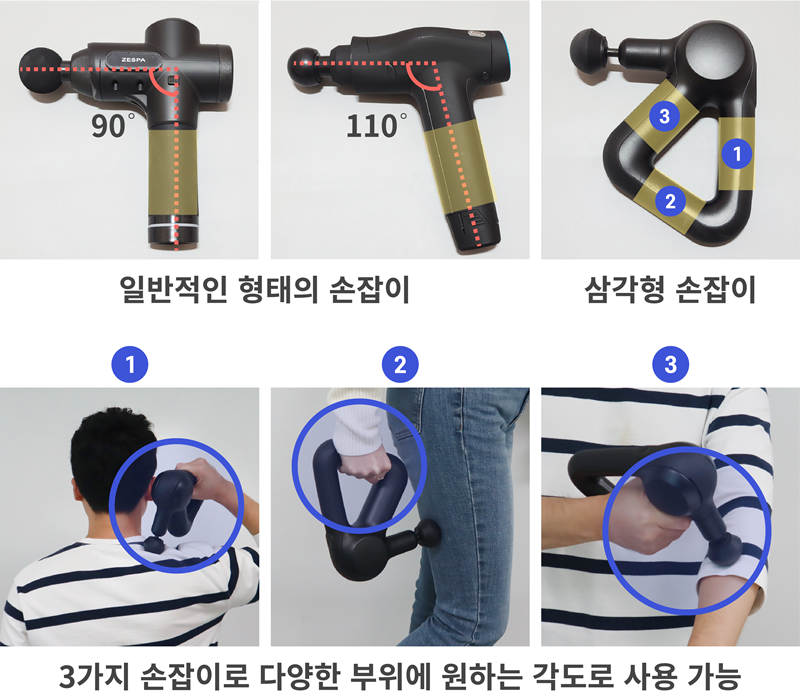 ZESPA
90°
110°
3
1
2
일반적인 형태의 손잡이
삼각형 손잡이
1
2
3
3가지 손잡이로 다양한 부위에 원하는 각도로 사용 가능