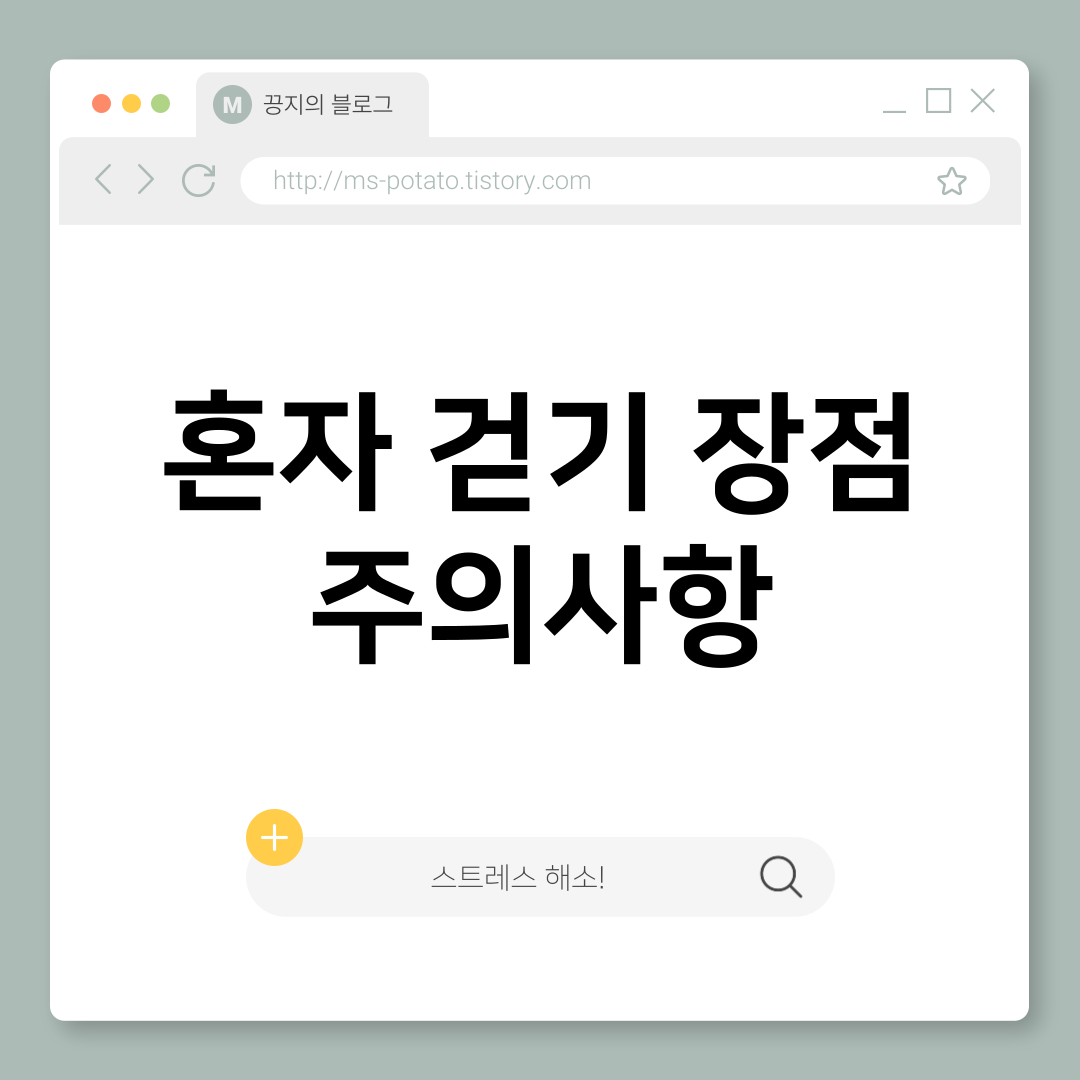 M 끙지의 블로그

http://ms-potato.tistory.com

혼자 걷기 장점 주의사항

스트레스 해소!