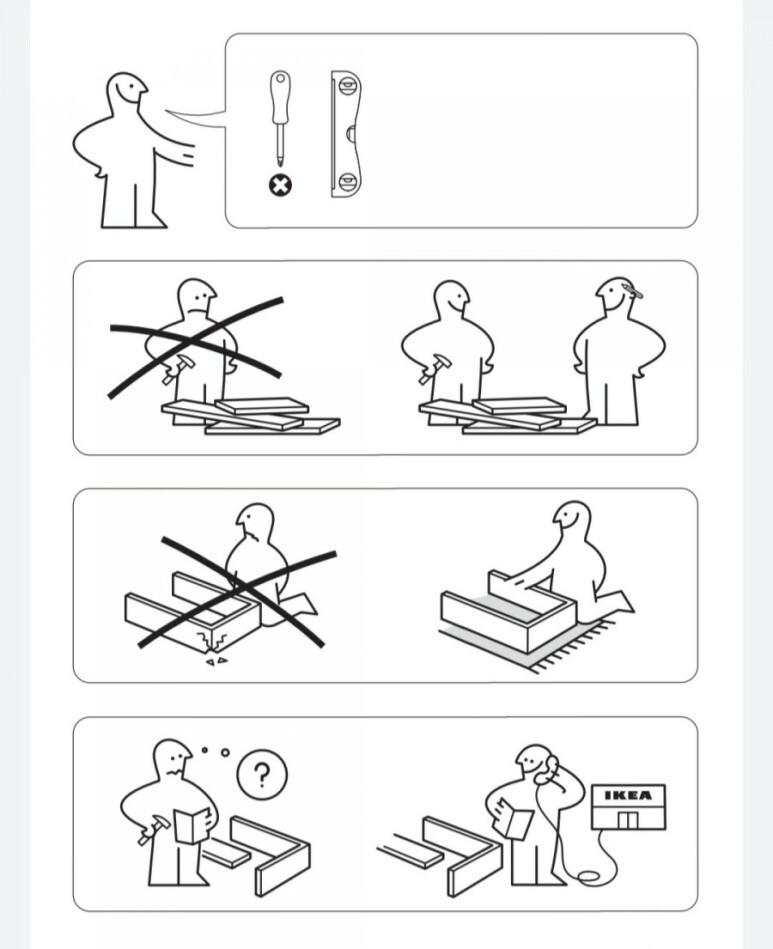 ?

IKEA