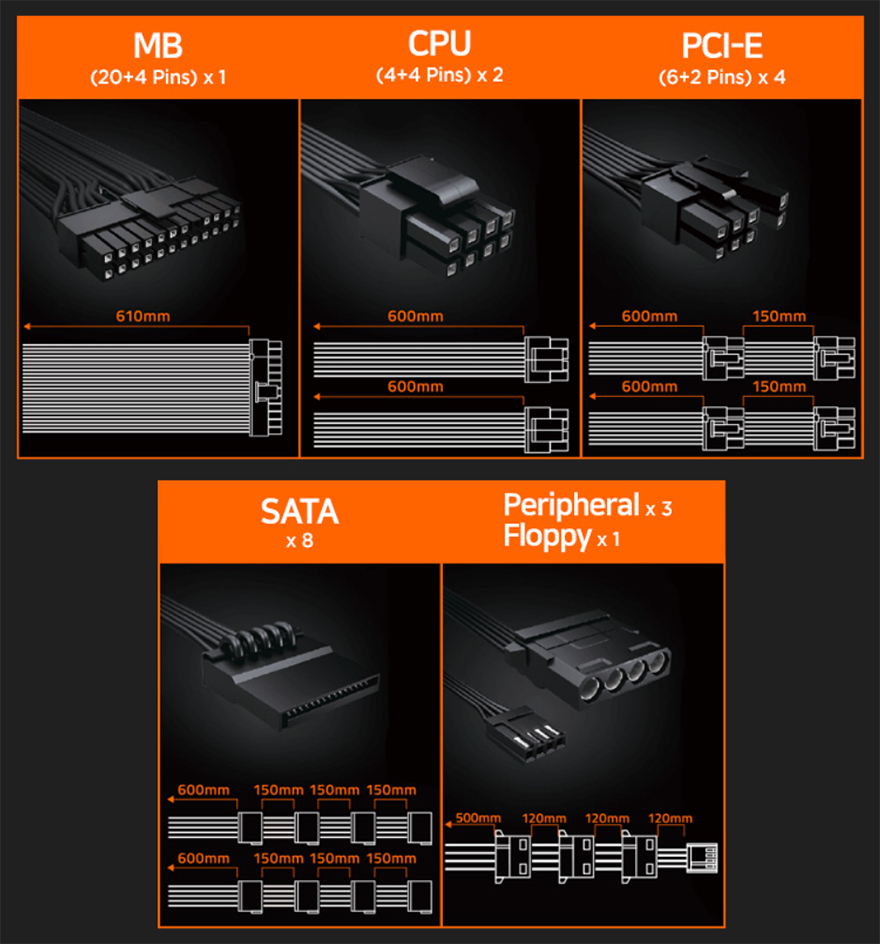 MB
(20+4 Pins) x 1

610mm

CPU
(4+4 Pins) x 2

600mm

600mm

PCI-E
(6+2 Pins) x 4

600mm 150mm

600mm 150mm

SATA
x 8

600mm 150mm 150mm 150mm

600mm 150mm 150mm 150mm

Peripheral x 3
Floppy x 1

500mm 120mm 120mm 120mm