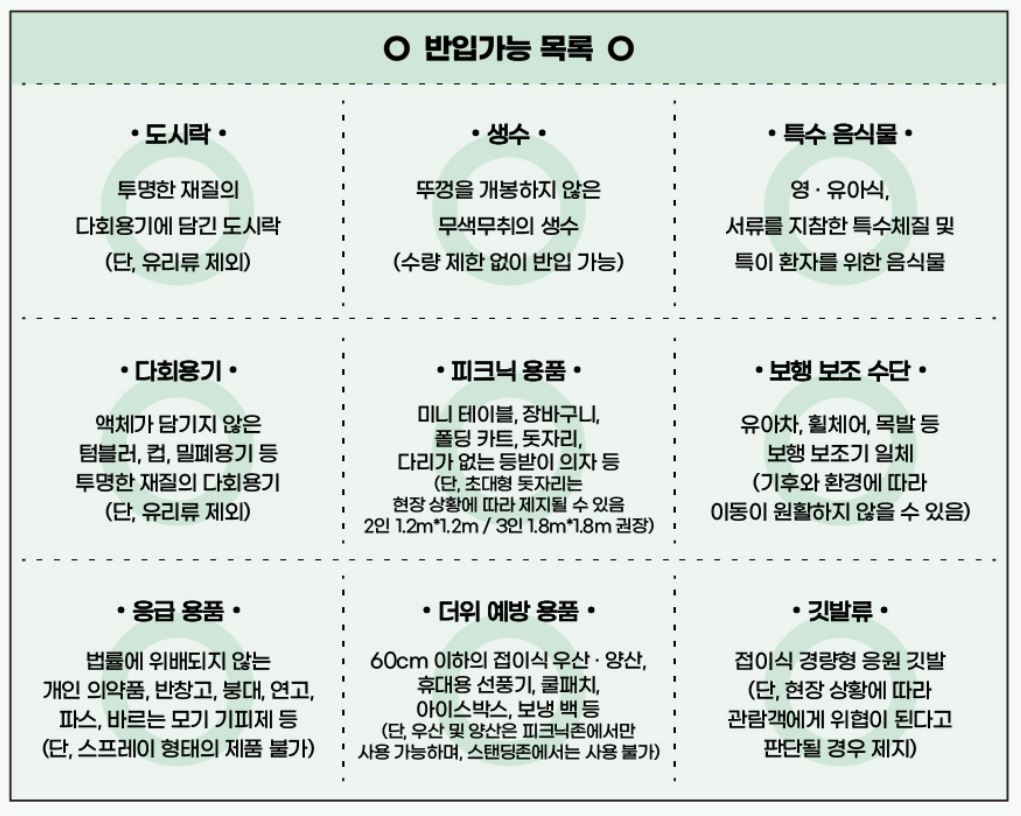 O 반입가능 목록 O

• 도시락 •

투명한 재질의
다회용기에 담긴 도시락
(단, 유리류 제외)

• 생수 •

뚜껑을 개봉하지 않은
무색무취의 생수
(수량 제한 없이 반입 가능)

• 특수 음식물 •

영 · 유아식,
서류를 지참한 특수체질 및
특이 환자를 위한 음식물

• 다회용기 •

액체가 담기지 않은
텀블러, 컵, 밀폐용기 등
투명한 재질의 다회용기
(단, 유리류 제외)

• 피크닉 용품 •

미니 테이블, 장바구니,
폴딩 카트, 돗자리,
다리가 없는 등받이 의자 등
(단, 초대형 돗자리는
현장 상황에 따라 제지될 수 있음
2인 1.2m*1.2m / 3인 1.8m*1.8m 권장)

• 보행 보조 수단 •

유아차, 휠체어, 목발 등
보행 보조기 일체
(기후와 환경에 따라
이동이 원활하지 않을 수 있음)

• 응급 용품 •

법률에 위배되지 않는
개인 의약품, 반창고, 붕대, 연고,
파스, 바르는 모기 기피제 등
(단, 스프레이 형태의 제품 불가)

• 더위 예방 용품 •

60cm 이하의 접이식 우산 · 양산,
휴대용 선풍기, 쿨패치,
아이스박스, 보냉 백 등
(단, 우산 및 양산은 피크닉존에서만
사용 가능하며, 스탠딩존에서는 사용 불가)

• 깃발류 •

접이식 경량형 응원 깃발
(단, 현장 상황에 따라
관람객에게 위협이 된다고
판단될 경우 제지)