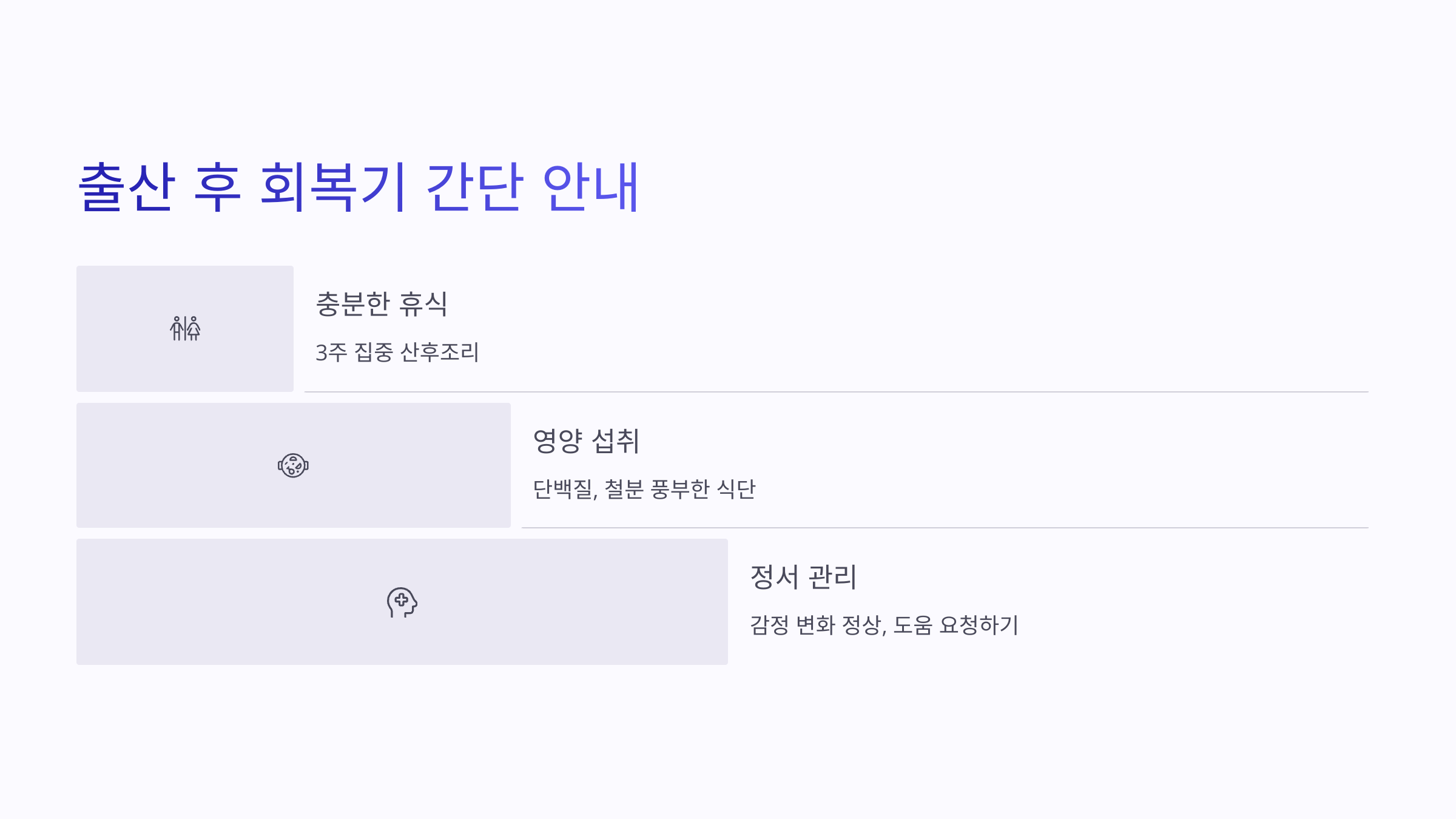 출산 후 회복기 간단 안내

충분한 휴식

3주 집중 산후조리

영양 섭취

단백질, 철분 풍부한 식단

정서 관리

감정 변화 정상, 도움 요청하기