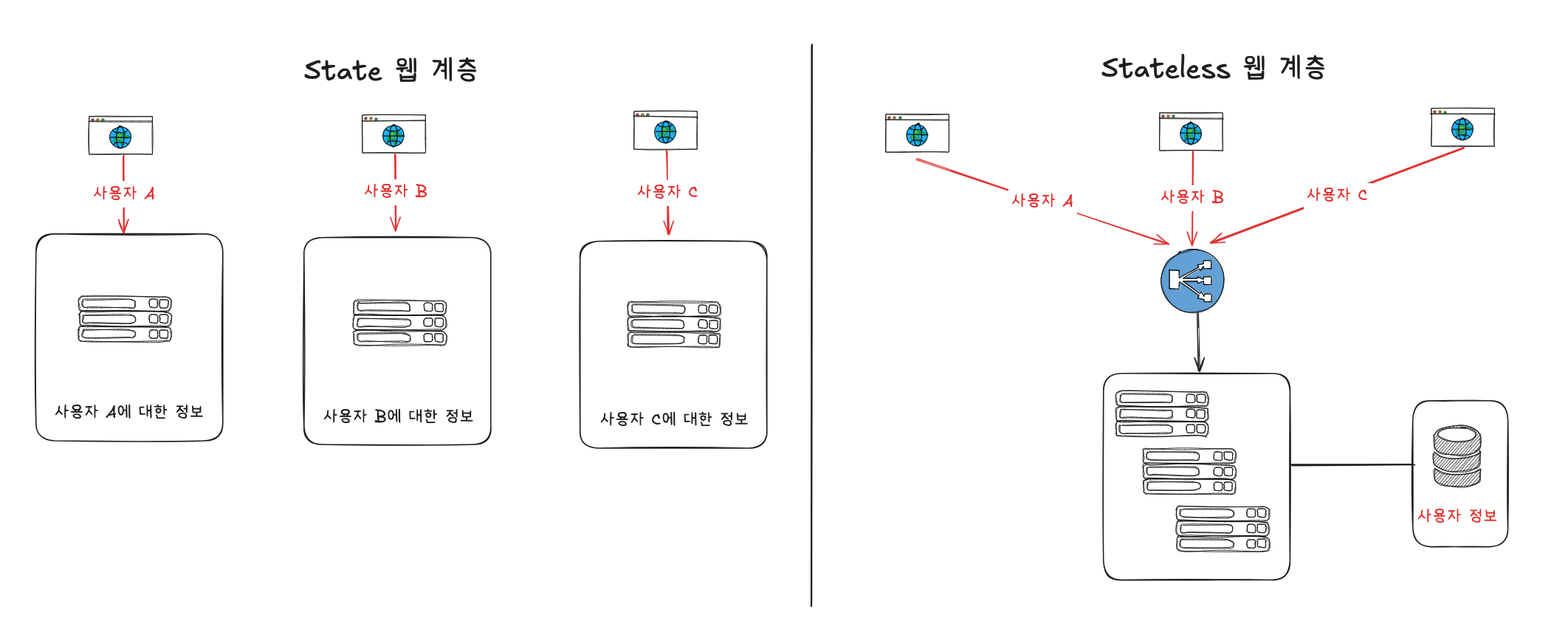 State 웹 계층

사용자 A

사용자 B

사용자 C

사용자 A에 대한 정보

사용자 B에 대한 정보

사용자 C에 대한 정보

Stateless 웹 계층

사용자 A

사용자 B

사용자 C

사용자 정보