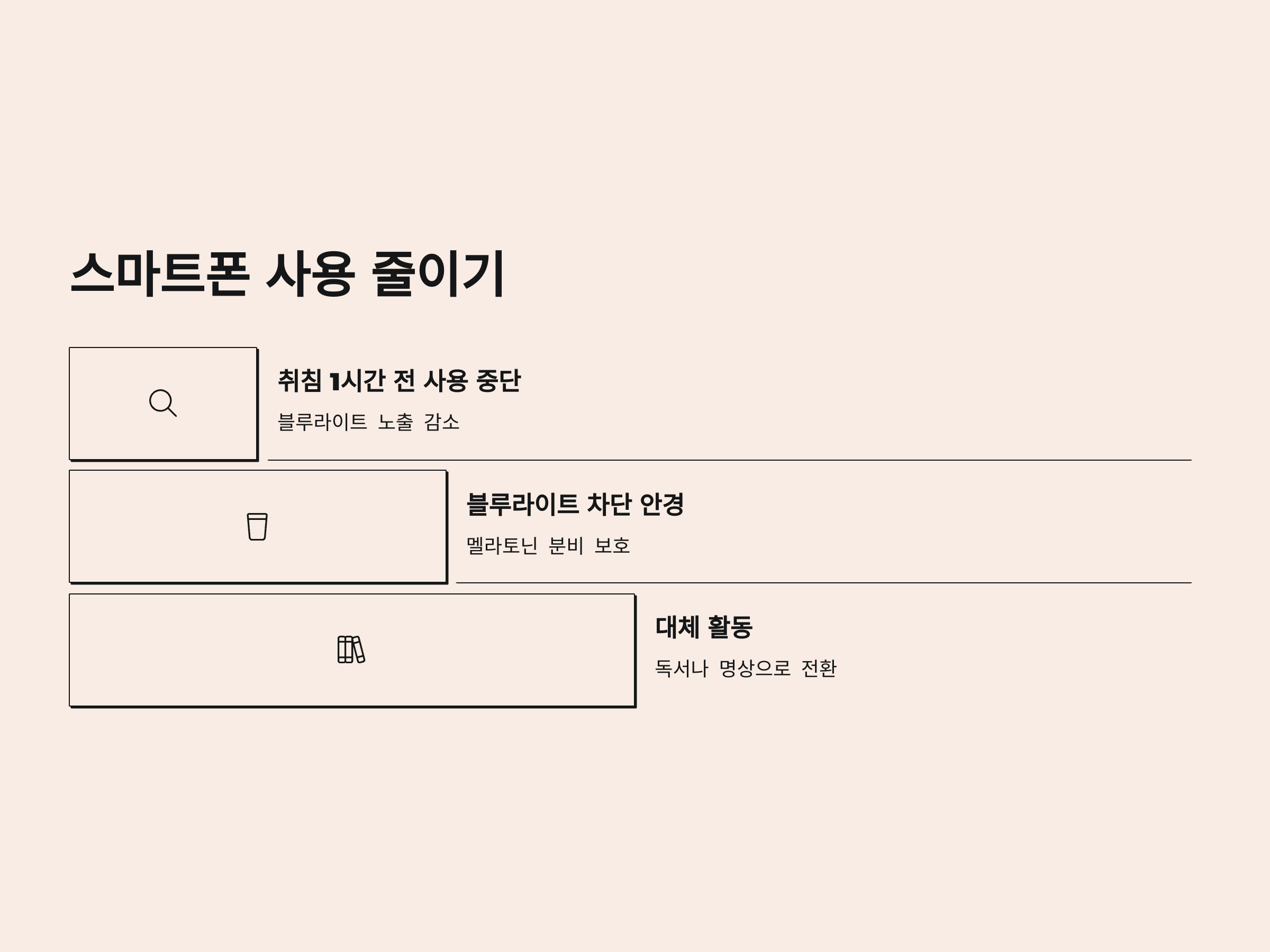 스마트폰 사용 줄이기

취침 1시간 전 사용 중단

블루라이트 노출 감소

블루라이트 차단 안경

멜라토닌 분비 보호

대체 활동

독서나 명상으로 전환