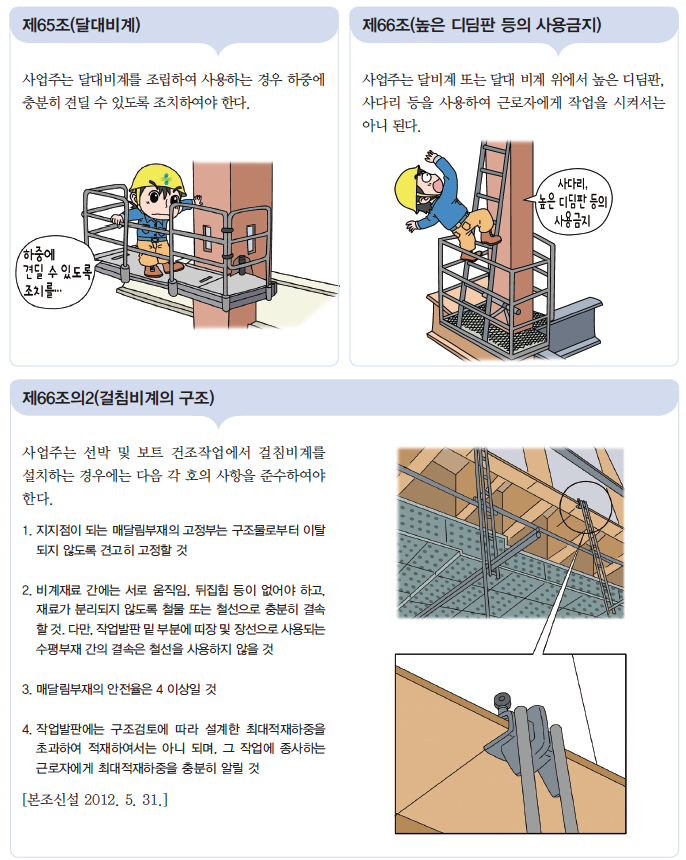 제65조(달대비계)

사업주는 달대비계를 조립하여 사용하는 경우 하중에 충분히 견딜 수 있도록 조치하여야 한다.

하중에 견딜 수 있도록 조치를...

제66조(높은 디딤판 등의 사용금지)

사업주는 달비계 또는 달대 비계 위에서 높은 디딤판, 사다리 등을 사용하여 근로자에게 작업을 시켜서는 아니 된다.

사다리, 높은 디딤판 등의 사용금지

제66조의2(걸침비계의 구조)

사업주는 선박 및 보트 건조작업에서 걸침비계를 설치하는 경우에는 다음 각 호의 사항을 준수하여야 한다.

1. 지지점이 되는 매달림부재의 고정부는 구조물로부터 이탈되지 않도록 견고히 고정할 것

2. 비계재료 간에는 서로 움직임, 뒤집힘 등이 없어야 하고, 재료가 분리되지 않도록 철물 또는 철선으로 충분히 결속할 것. 다만, 작업발판 밑 부분에 띠장 및 장선으로 사용되는 수평부재 간의 결속은 철선을 사용하지 않을 것

3. 매달림부재의 안전율은 4 이상일 것

4. 작업발판에는 구조검토에 따라 설계한 최대적재하중을 초과하여 적재하여서는 아니 되며, 그 작업에 종사하는 근로자에게 최대적재하중을 충분히 알릴 것

[본조신설 2012. 5. 31.]