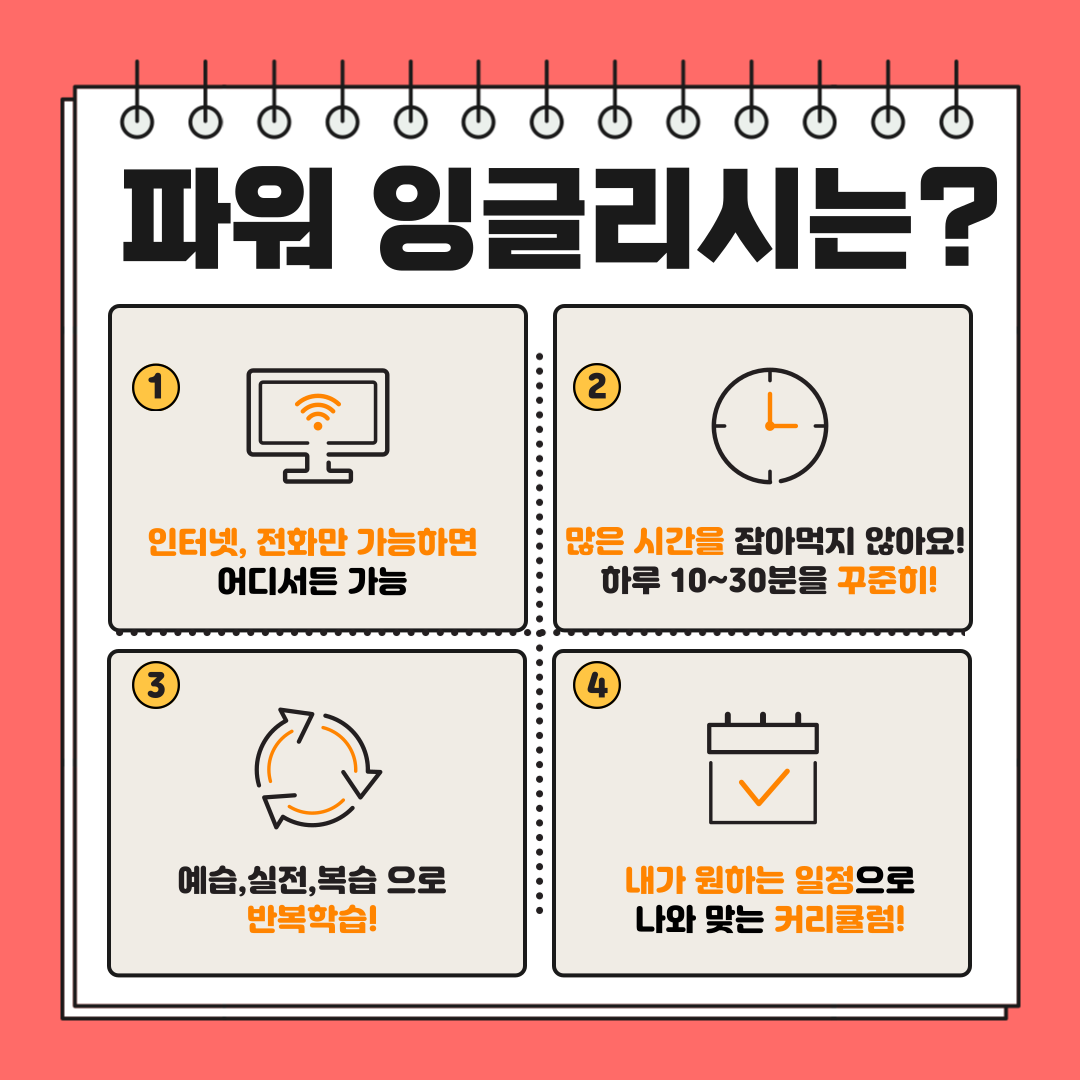 파워 잉글리시는?

1

인터넷, 전화만 가능하면
어디서든 가능

2

많은 시간을 잡아먹지 않아요!
하루 10~30분을 꾸준히!

3

예습,실전,복습 으로
반복학습!

4

내가 원하는 일정으로
나와 맞는 커리큘럼!