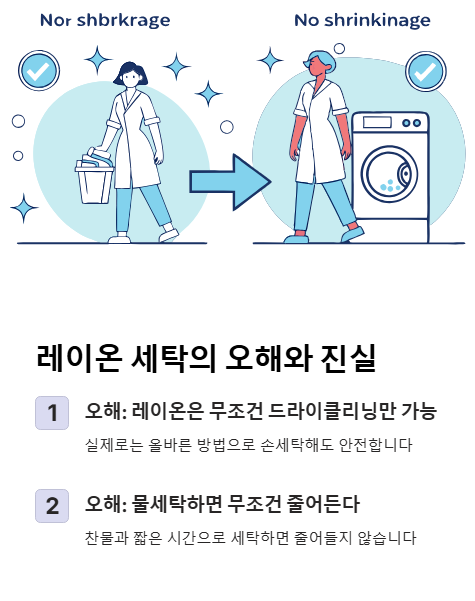 Nor shbrkrage

No shrinkinage

레이온 세탁의 오해와 진실

1 오해: 레이온은 무조건 드라이클리닝만 가능

실제로는 올바른 방법으로 손세탁해도 안전합니다

2 오해: 물세탁하면 무조건 줄어든다

찬물과 짧은 시간으로 세탁하면 줄어들지 않습니다